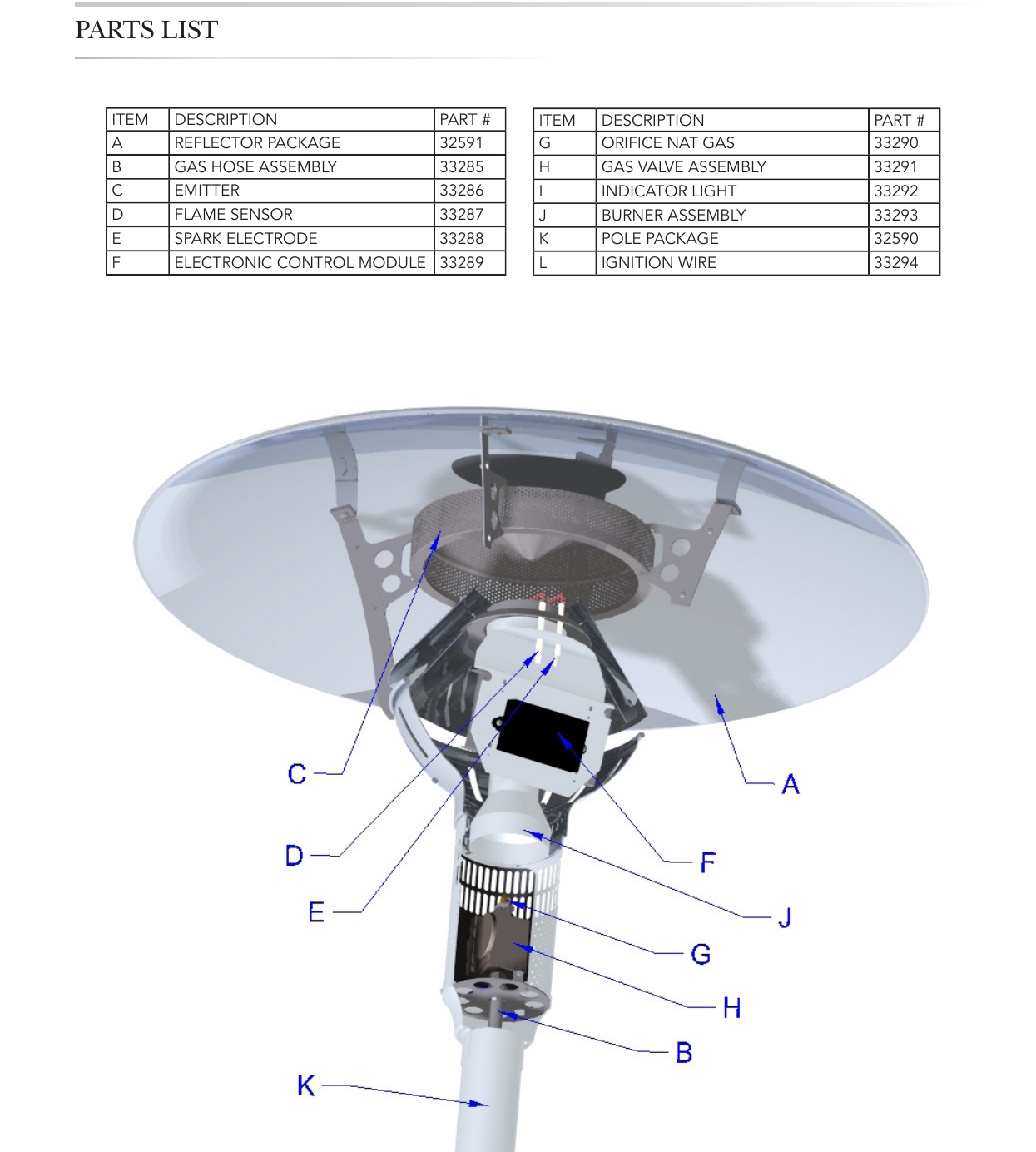 PARTS LIST

| ITEM | DESCRIPTION | PART # |
|---|---|---|
| A | REFLECTOR PACKAGE | 32591 |
| B | GAS HOSE ASSEMBLY | 33285 |
| C | EMITTER | 33286 |
| D | FLAME SENSOR | 33287 |
| E | SPARK ELECTRODE | 33288 |
| F | ELECTRONIC CONTROL MODULE | 33289 |

| ITEM | DESCRIPTION | PART # |
|---|---|---|
| G | ORIFICE NAT GAS | 33290 |
| H | GAS VALVE ASSEMBLY | 33291 |
| I | INDICATOR LIGHT | 33292 |
| J | BURNER ASSEMBLY | 33293 |
| K | POLE PACKAGE | 32590 |
| L | IGNITION WIRE | 33294 |

C
A
D
F
E
J
G
H
B
K