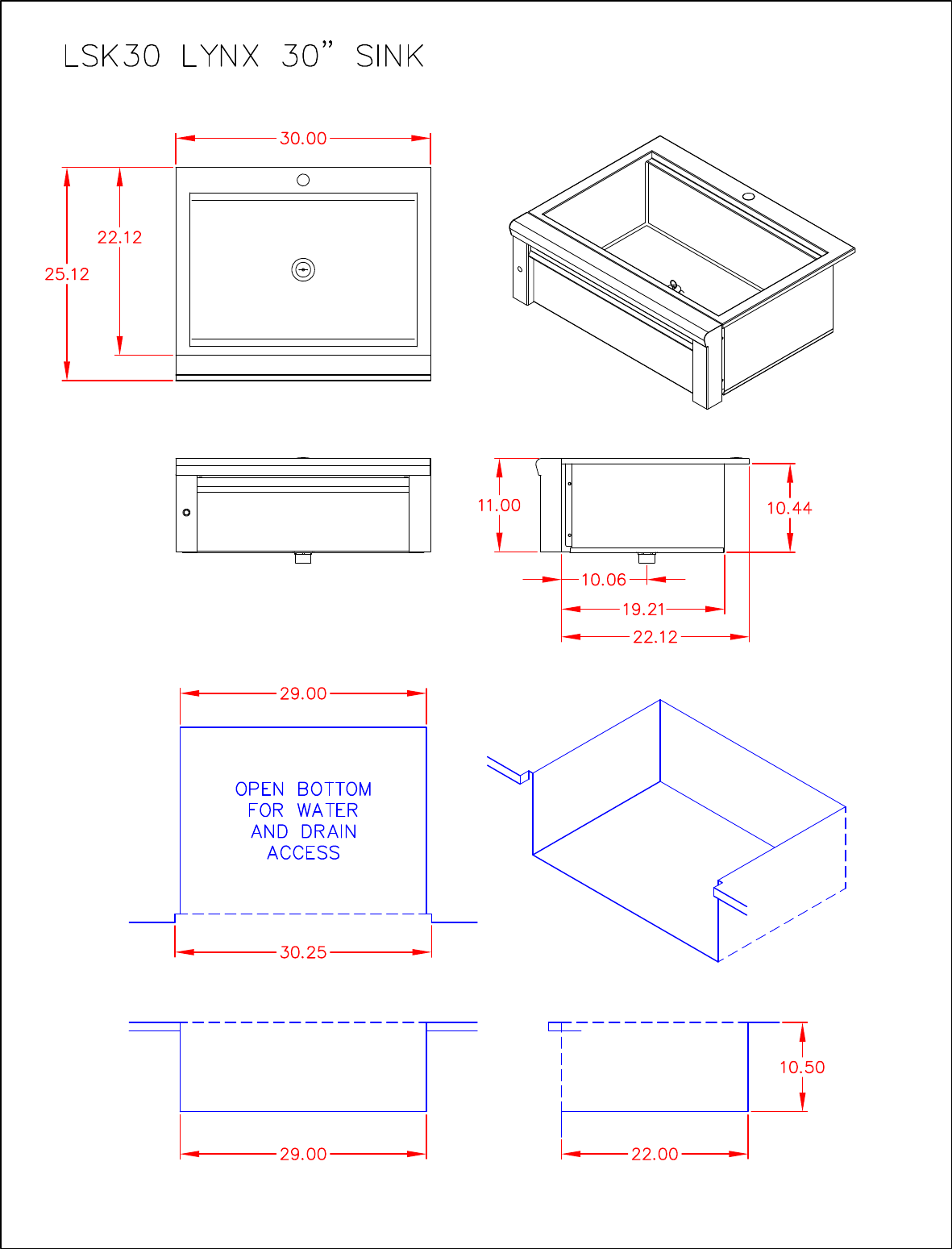 LSK30 LYNX 30" SINK

30.00

22.12

25.12

11.00

10.44

10.06

19.21

22.12

29.00

OPEN BOTTOM FOR WATER AND DRAIN ACCESS

30.25

10.50

29.00

22.00