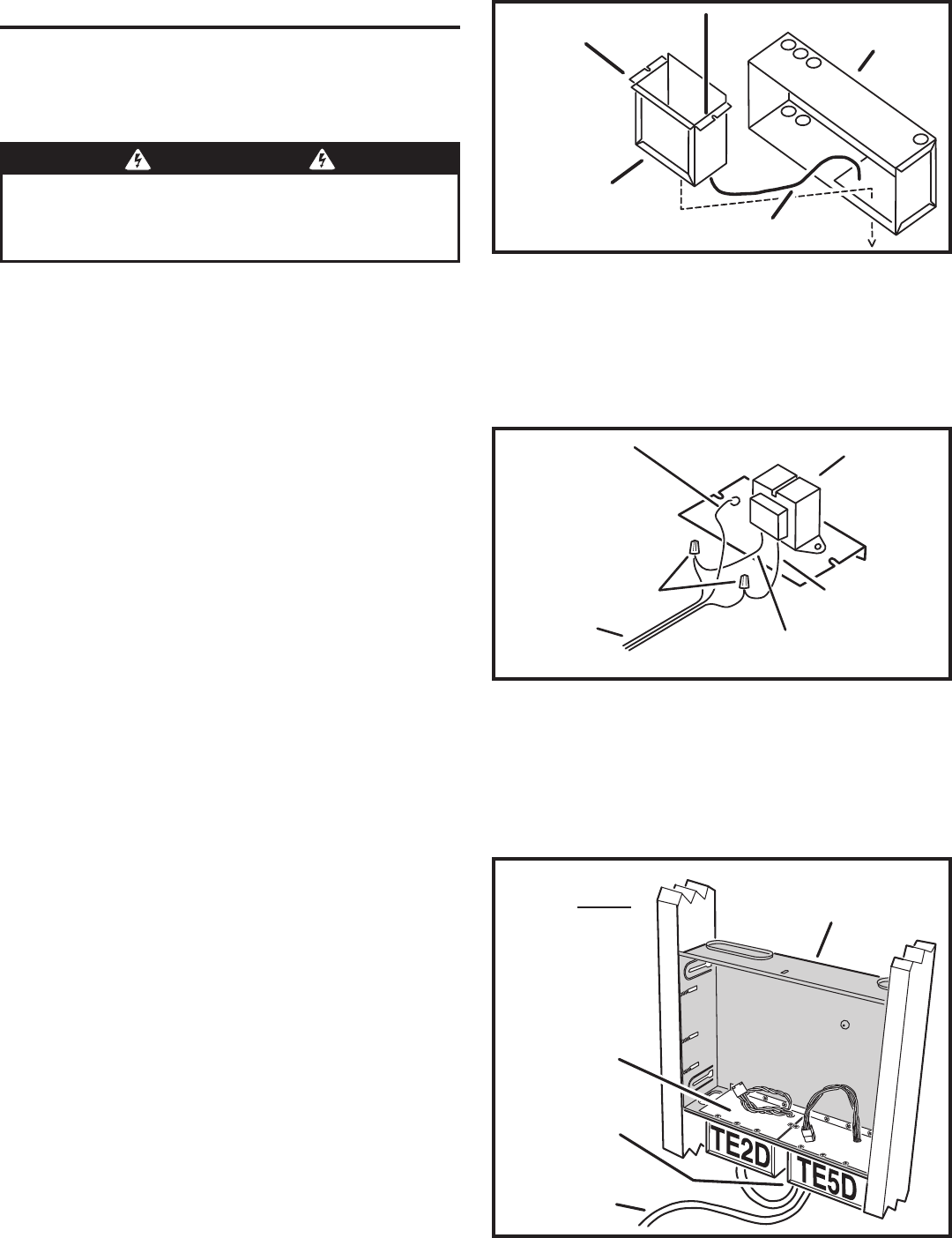 TE2D

TE5D