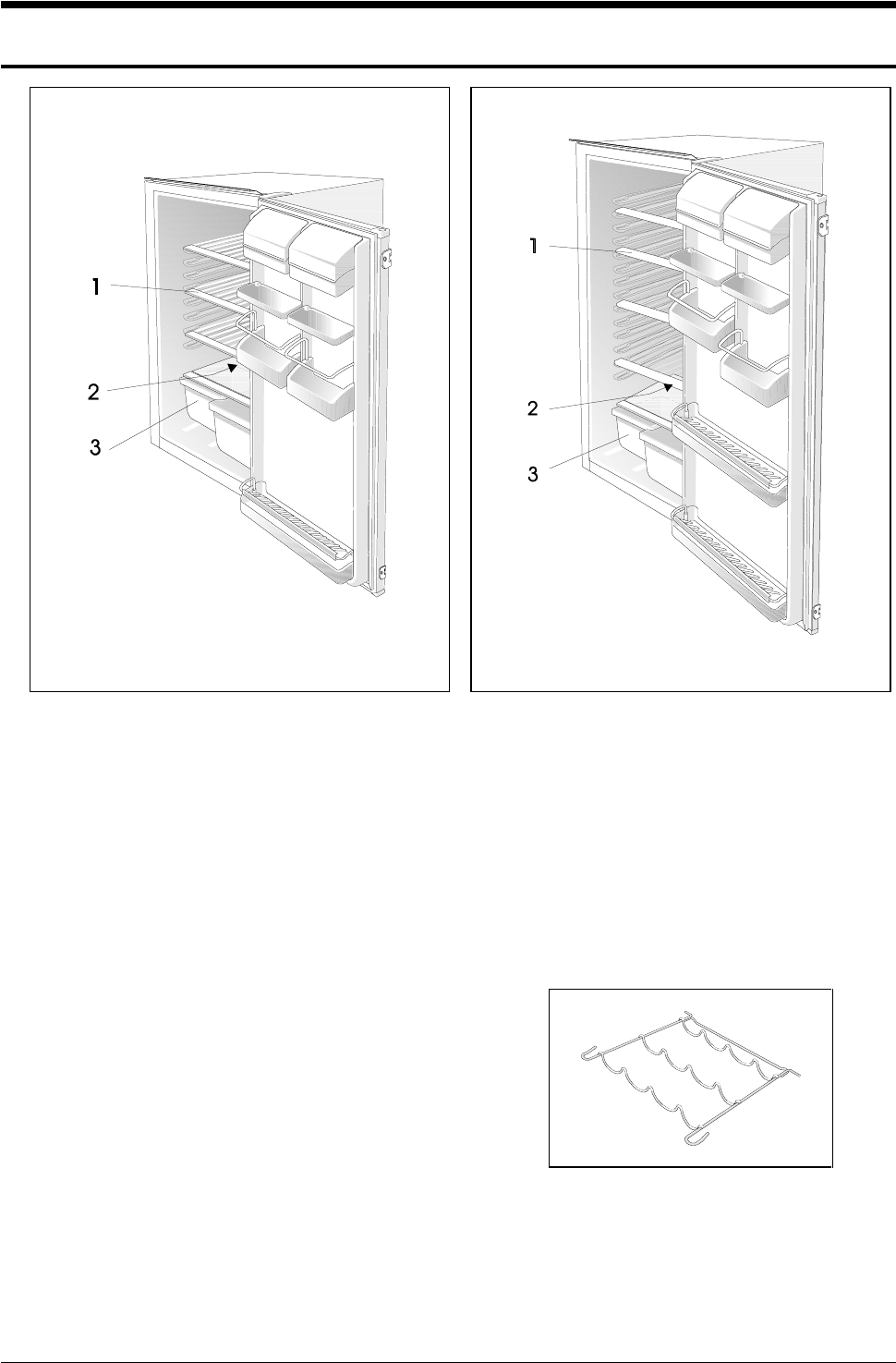 1
2
3

1
2
3