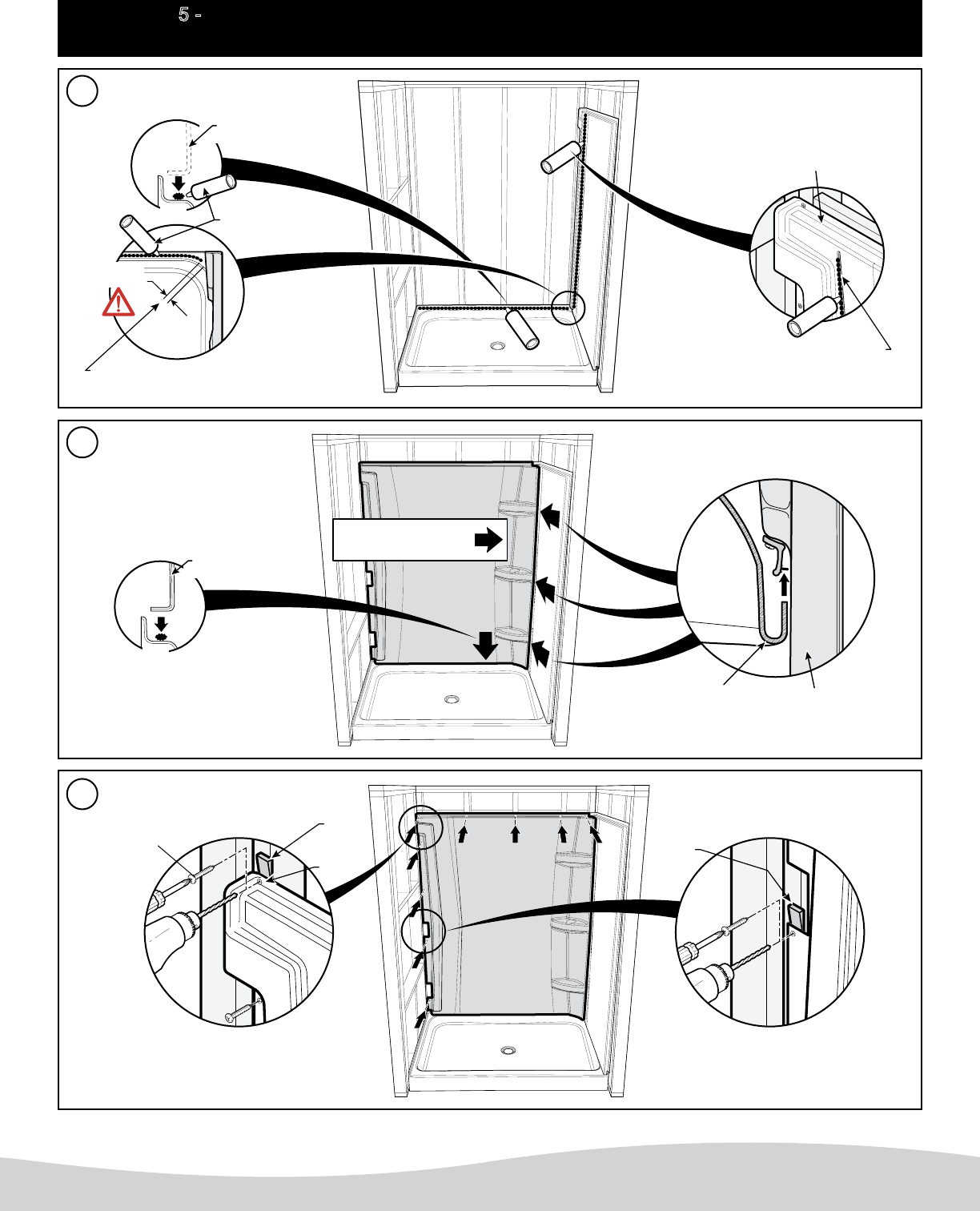 5 -