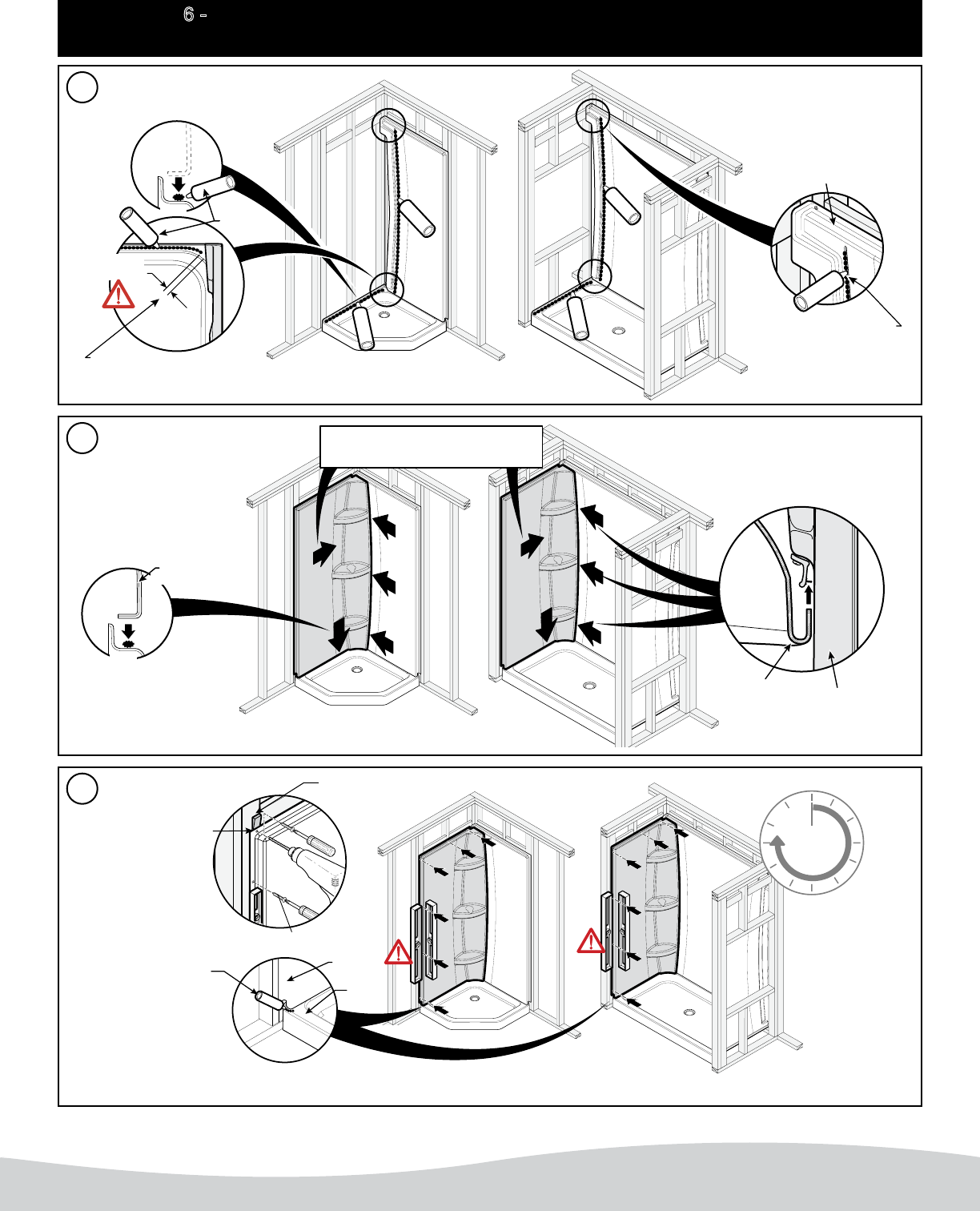 6 -