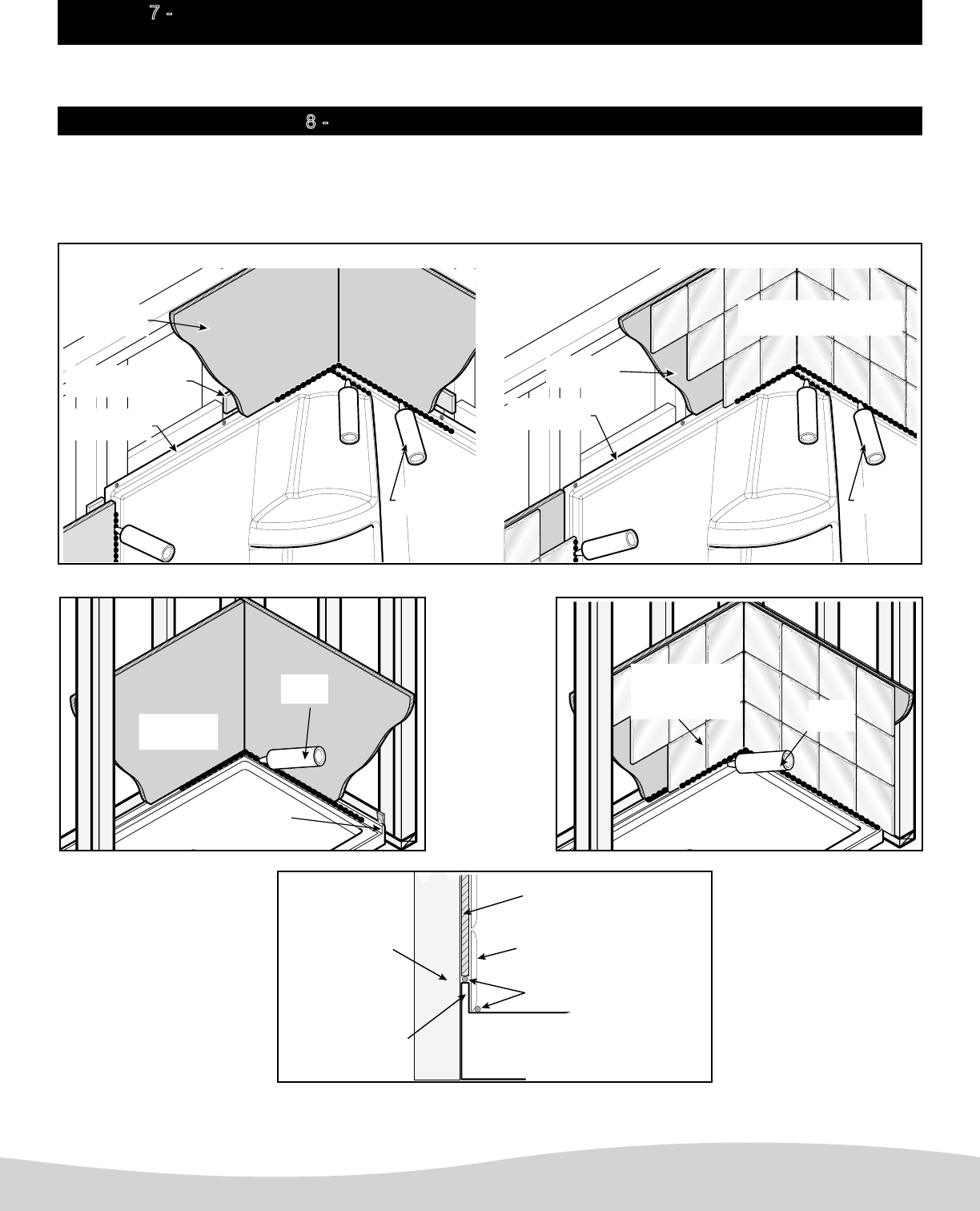 7 -

8 -