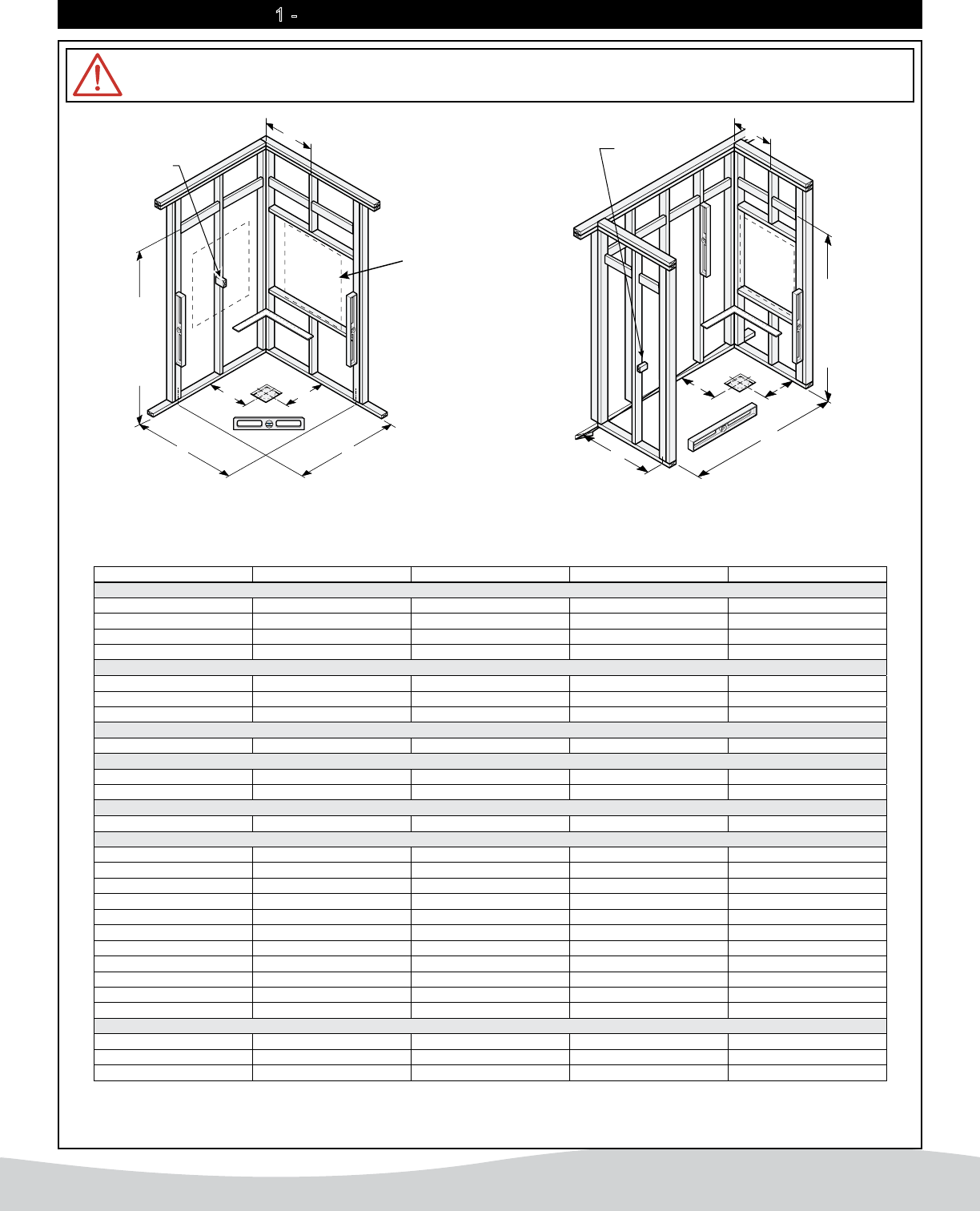 1 -