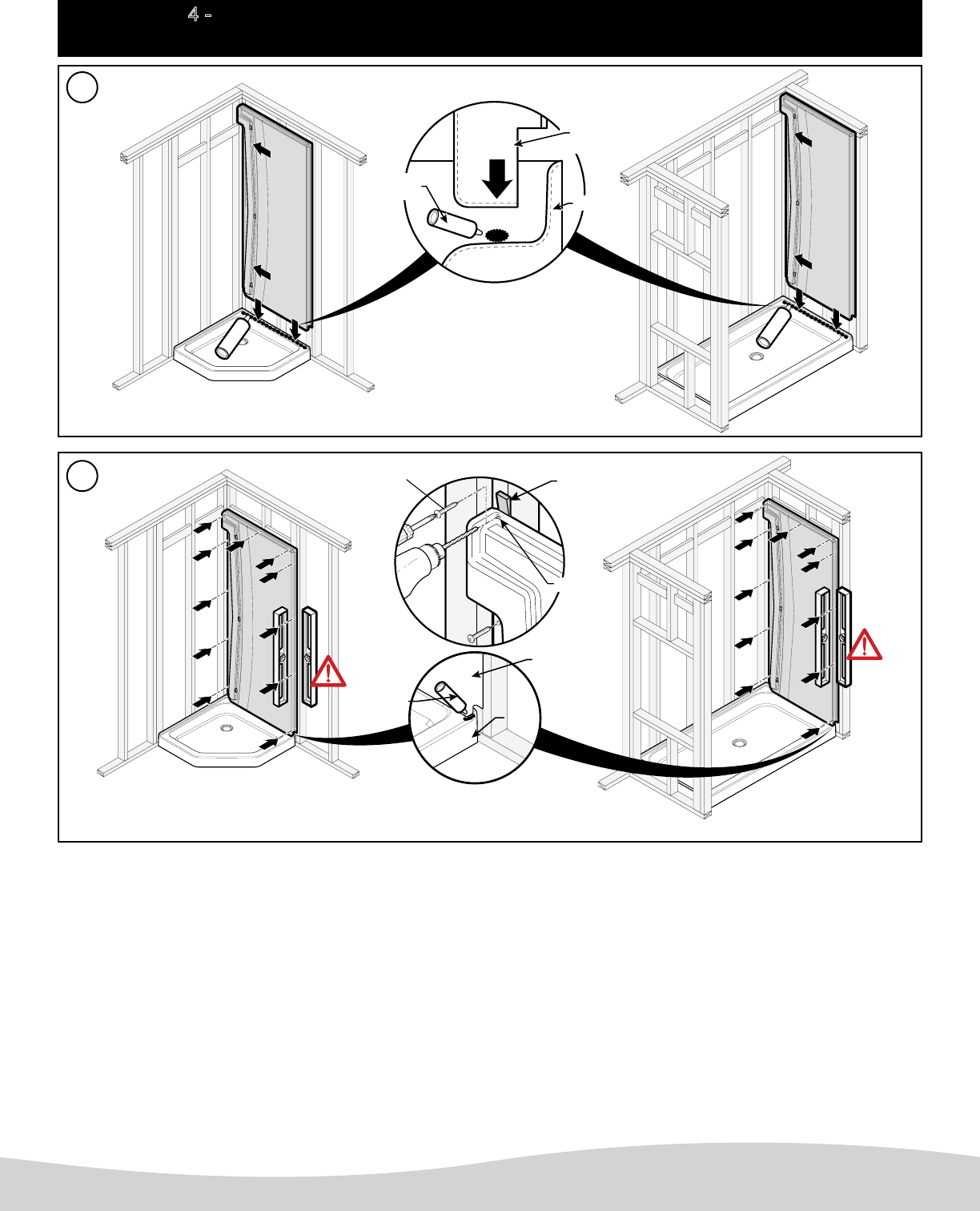 4 -