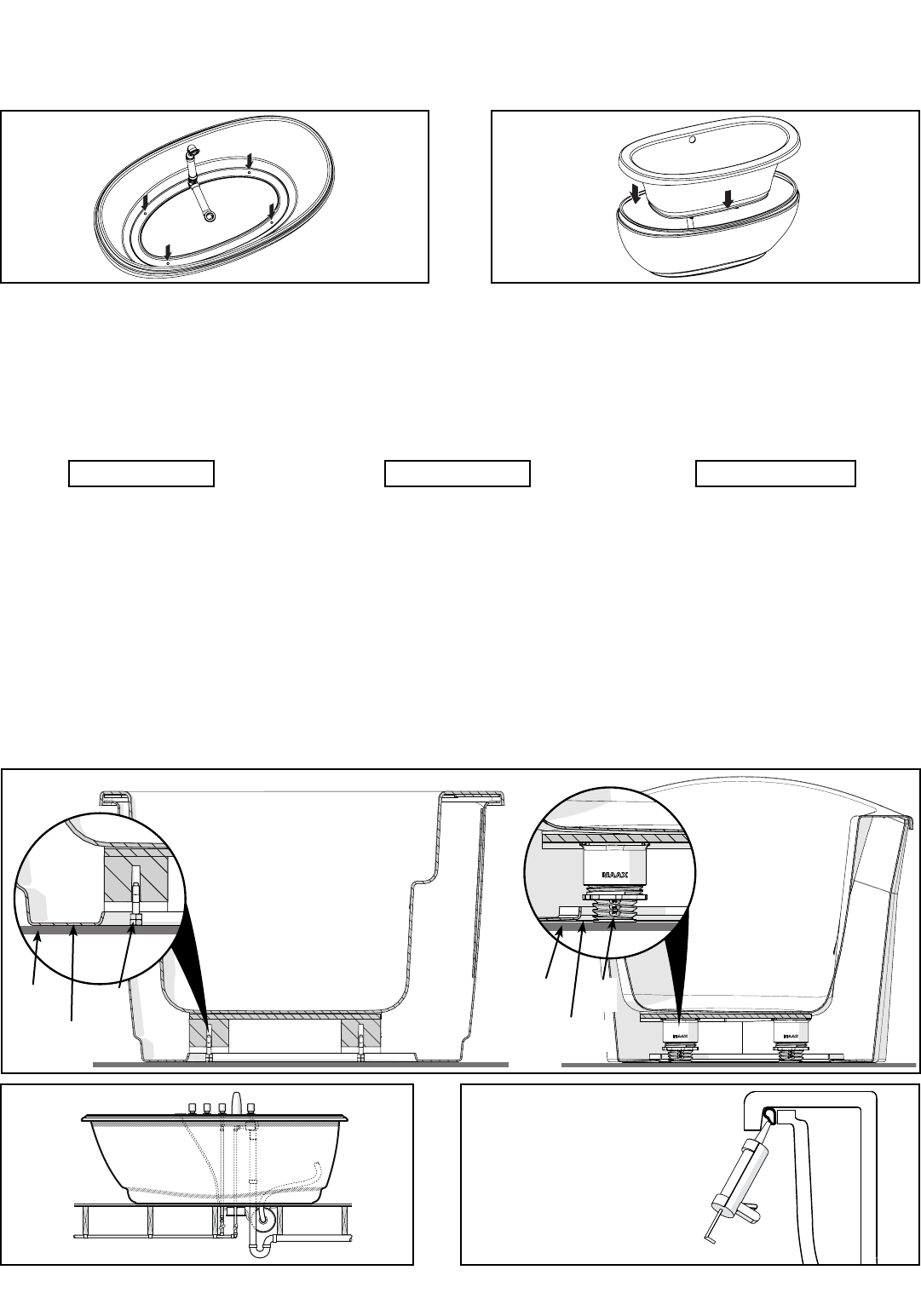 MAAX

MAAX

MAAX