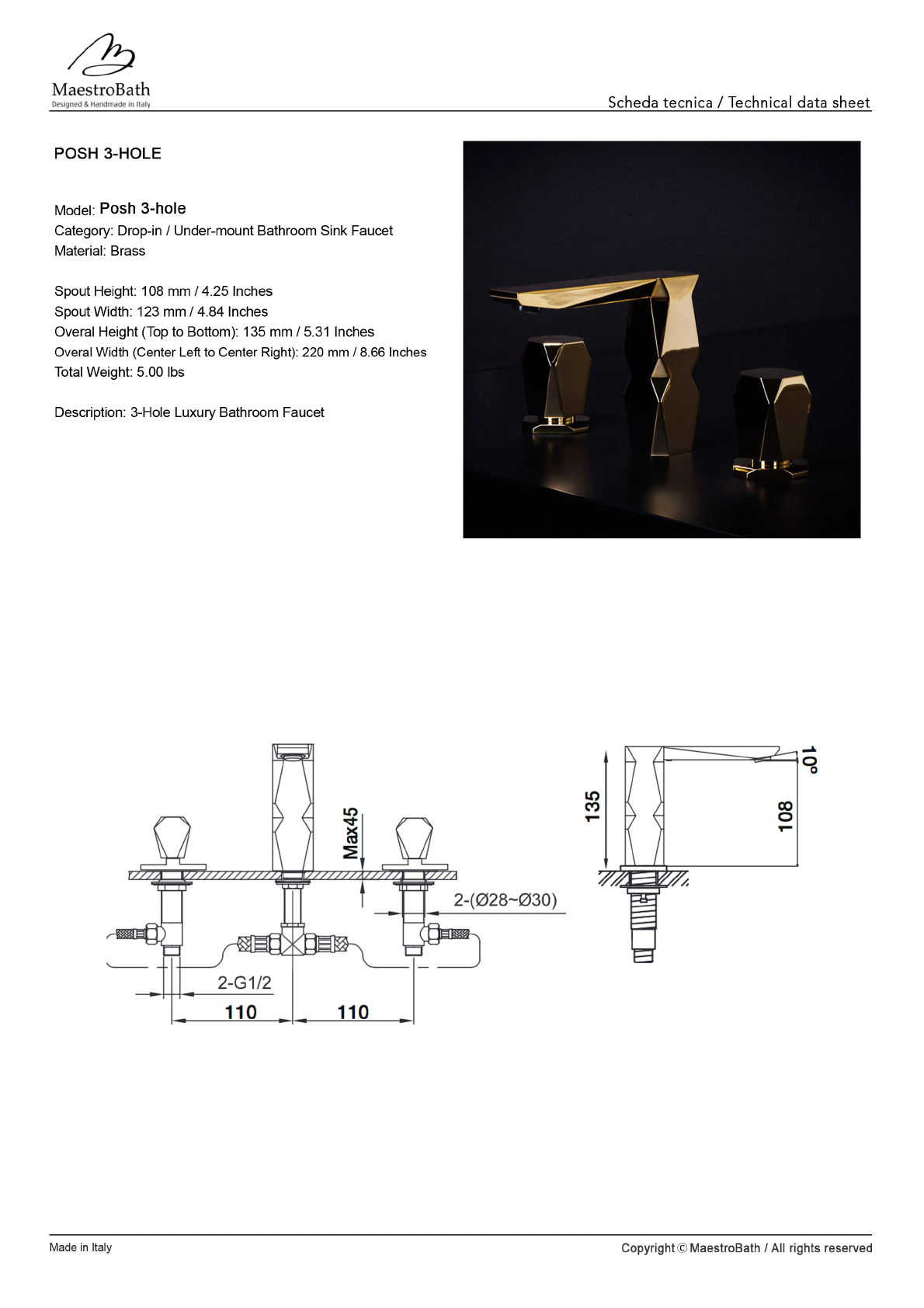 MaestroBath
Designed & Handmade in Italy

Scheda tecnica / Technical data sheet

POSH 3-HOLE

Model: Posh 3-hole
Category: Drop-in / Under-mount Bathroom Sink Faucet
Material: Brass

Spout Height: 108 mm / 4.25 Inches
Spout Width: 123 mm / 4.84 Inches
Overal Height (Top to Bottom): 135 mm / 5.31 Inches
Overal Width (Center Left to Center Right): 220 mm / 8.66 Inches
Total Weight: 5.00 lbs

Description: 3-Hole Luxury Bathroom Faucet

Max45
2-(Ø28~Ø30)
2-G1/2
110
110
135
10°
108

Made in Italy

Copyright © MaestroBath / All rights reserved