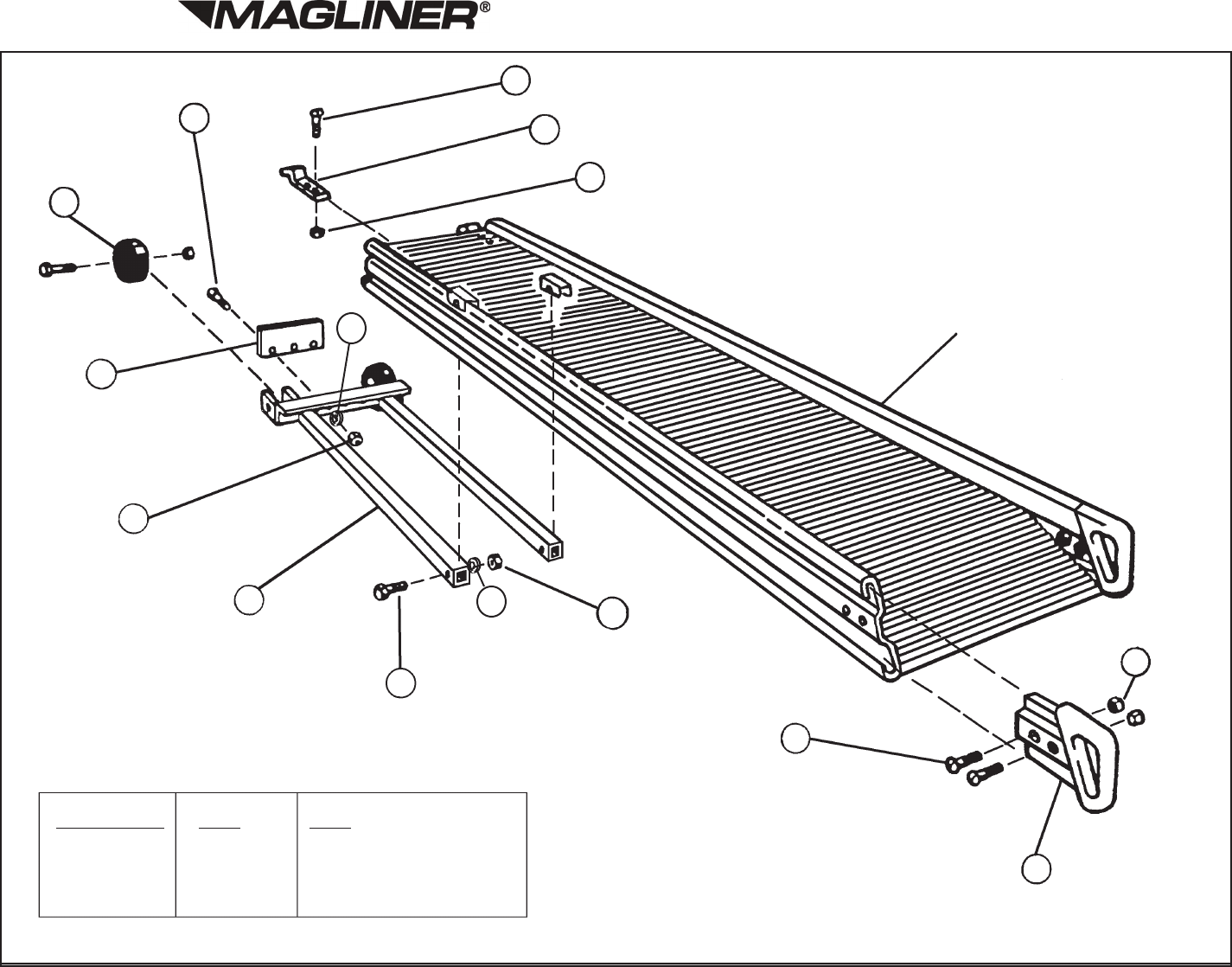 MAGLINER®