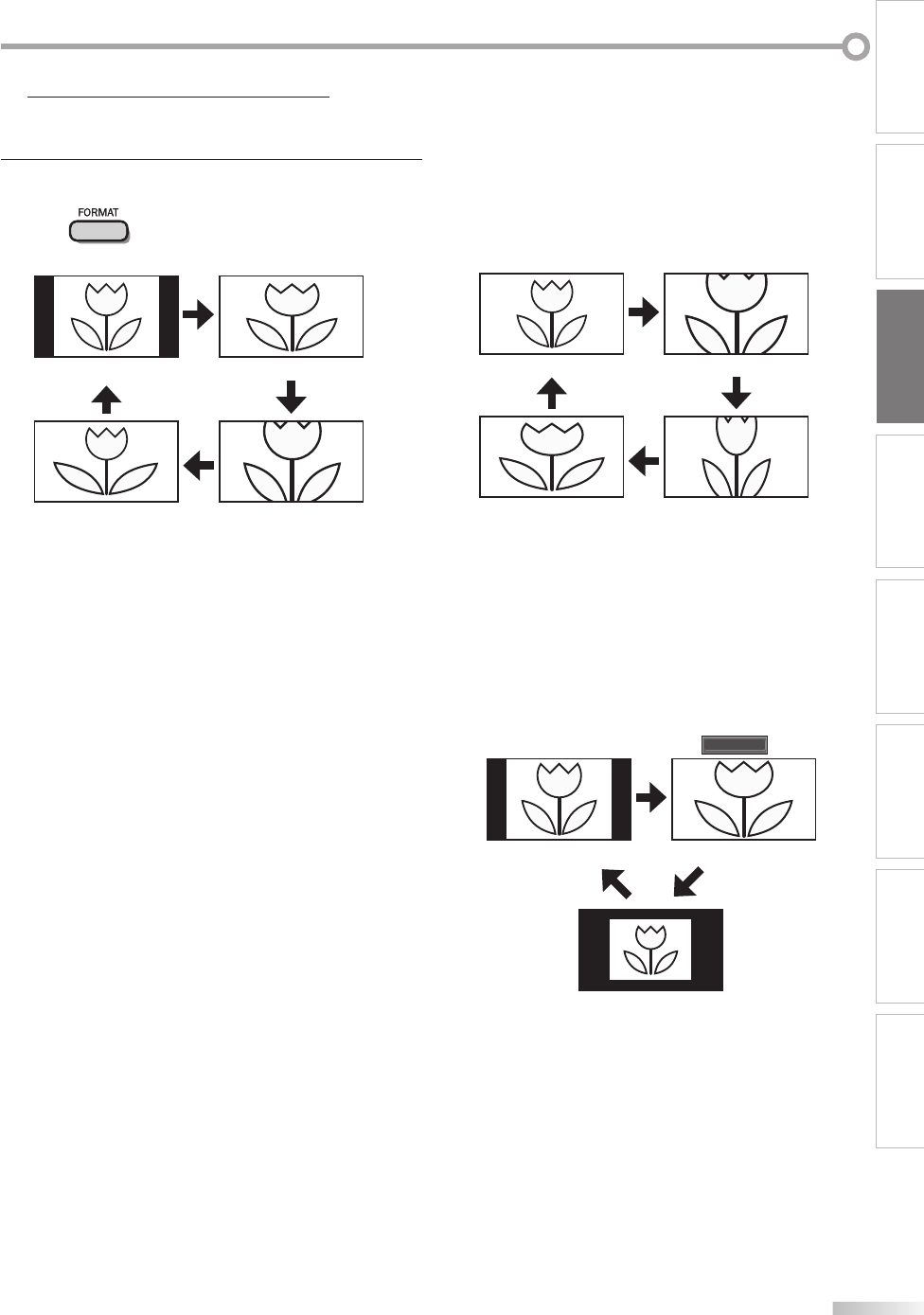 FORMAT