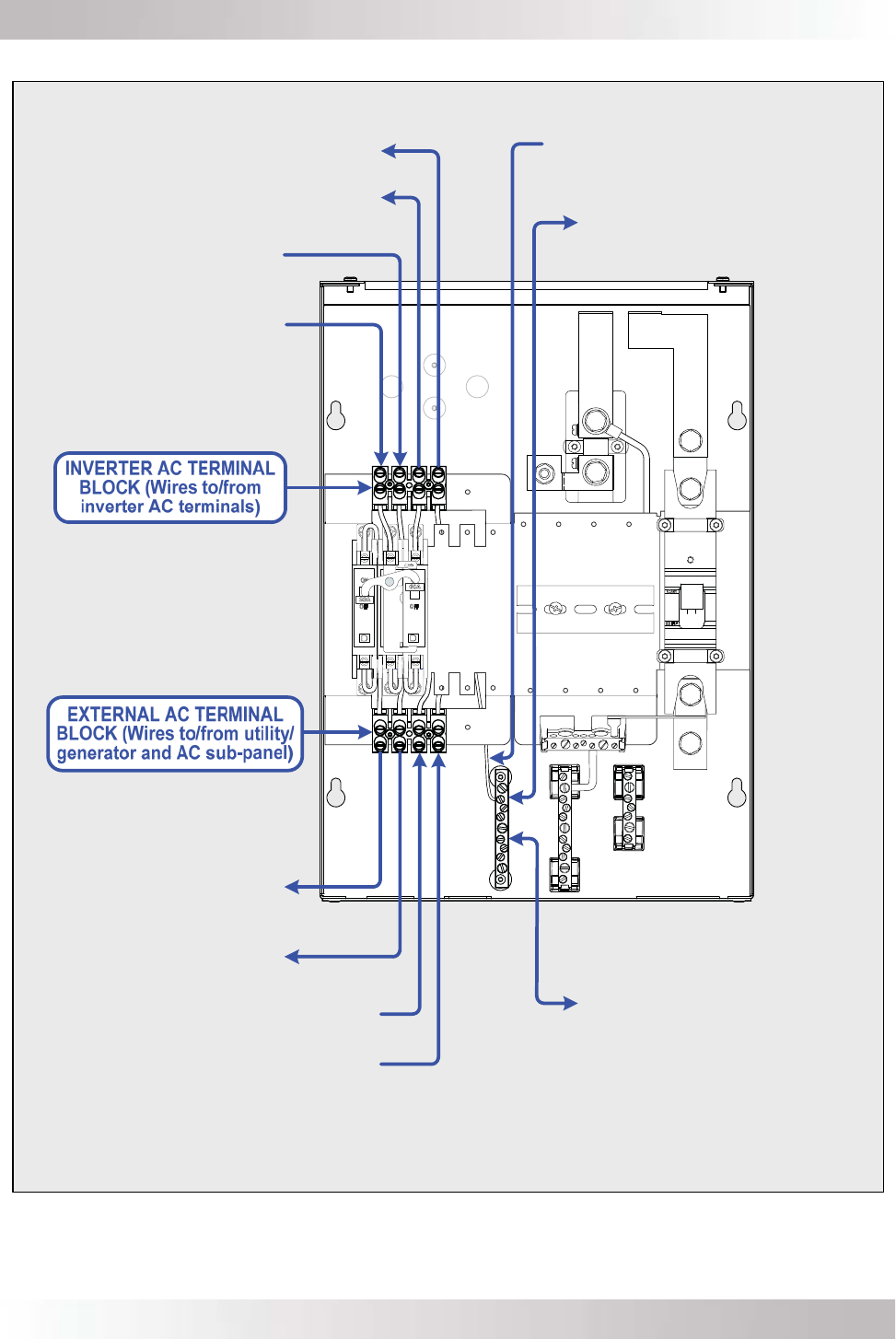 INVERTER AC TERMINAL BLOCK (Wires to/from inverter AC terminals)

EXTERNAL AC TERMINAL BLOCK (Wires to/from utility/ generator and AC sub-panel)