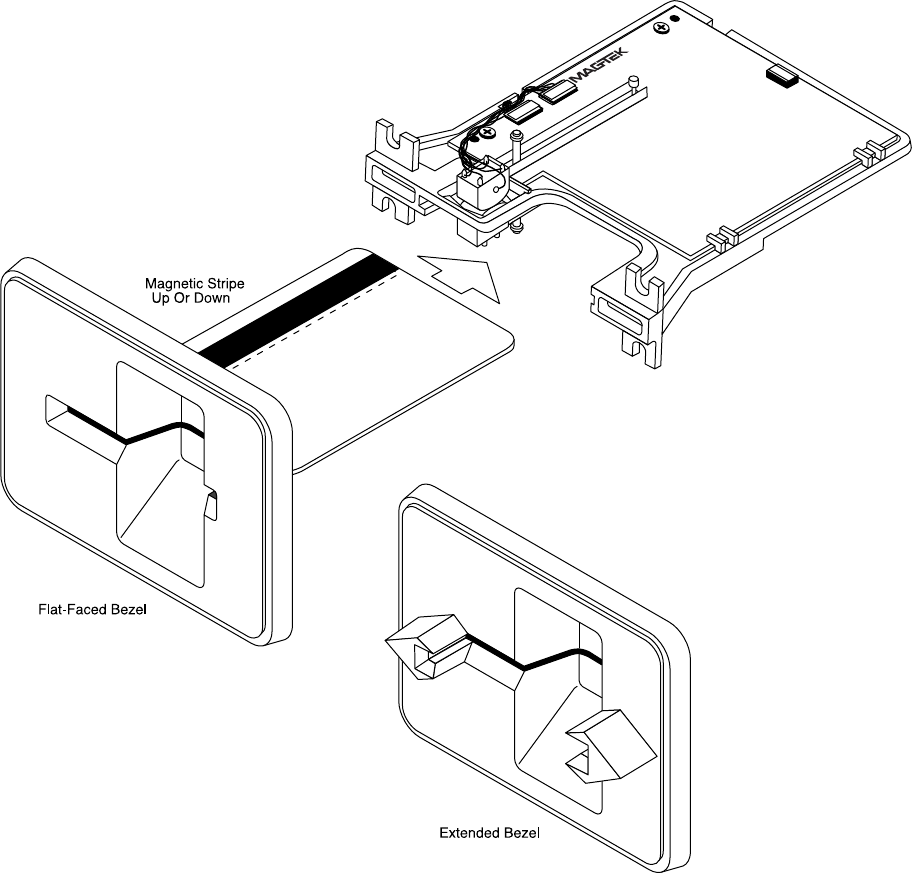 MAGTEK

Magnetic Stripe Up Or Down

Flat-Faced Bezel

Extended Bezel