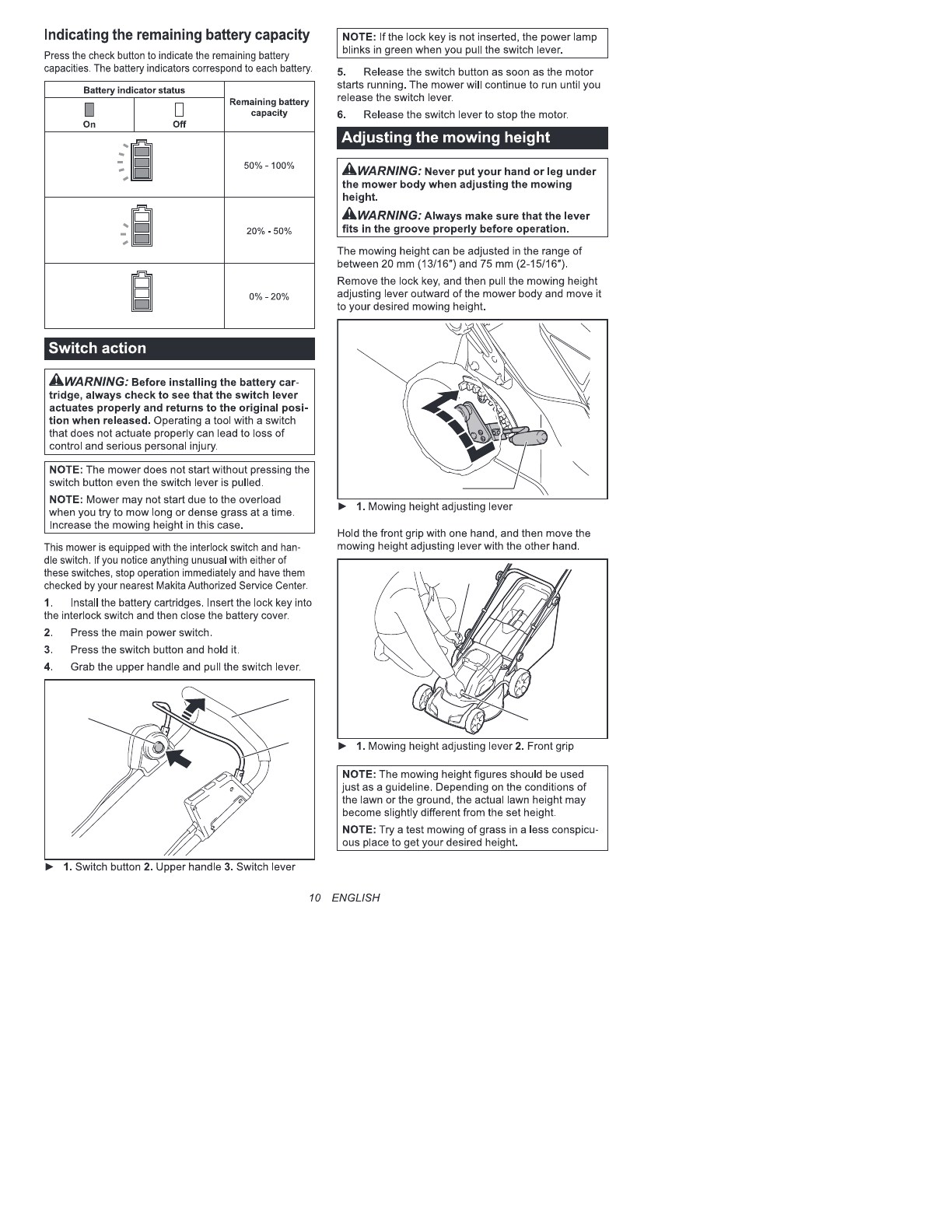 Indicating the remaining battery capacity

Press the check button to indicate the remaining battery capacities. The battery indicators correspond to each battery.

| Battery indicator status | | Remaining battery capacity |
|---|---|---|
| On | Off | |
| | | 50% - 100% |
| | | 20% - 50% |
| | | 0% - 20% |

Switch action

WARNING: Before installing the battery cartridge, always check to see that the switch lever actuates properly and returns to the original position when released. Operating a tool with a switch that does not actuate properly can lead to loss of control and serious personal injury.

NOTE: The mower does not start without pressing the switch button even the switch lever is pulled.

NOTE: Mower may not start due to the overload when you try to mow long or dense grass at a time. Increase the mowing height in this case.

This mower is equipped with the interlock switch and handle switch. If you notice anything unusual with either of these switches, stop operation immediately and have them checked by your nearest Makita Authorized Service Center.

1. Install the battery cartridges. Insert the lock key into the interlock switch and then close the battery cover.

2. Press the main power switch.

3. Press the switch button and hold it.

4. Grab the upper handle and pull the switch lever.

► 1. Switch button 2. Upper handle 3. Switch lever

NOTE: If the lock key is not inserted, the power lamp blinks in green when you pull the switch lever.

5. Release the switch button as soon as the motor starts running. The mower will continue to run until you release the switch lever.

6. Release the switch lever to stop the motor.

Adjusting the mowing height

WARNING: Never put your hand or leg under the mower body when adjusting the mowing height.

WARNING: Always make sure that the lever fits in the groove properly before operation.

The mowing height can be adjusted in the range of between 20 mm (13/16") and 75 mm (2-15/16").

Remove the lock key, and then pull the mowing height adjusting lever outward of the mower body and move it to your desired mowing height.

► 1. Mowing height adjusting lever

Hold the front grip with one hand, and then move the mowing height adjusting lever with the other hand.

► 1. Mowing height adjusting lever 2. Front grip

NOTE: The mowing height figures should be used just as a guideline. Depending on the conditions of the lawn or the ground, the actual lawn height may become slightly different from the set height.

NOTE: Try a test mowing of grass in a less conspicuous place to get your desired height.

10 ENGLISH