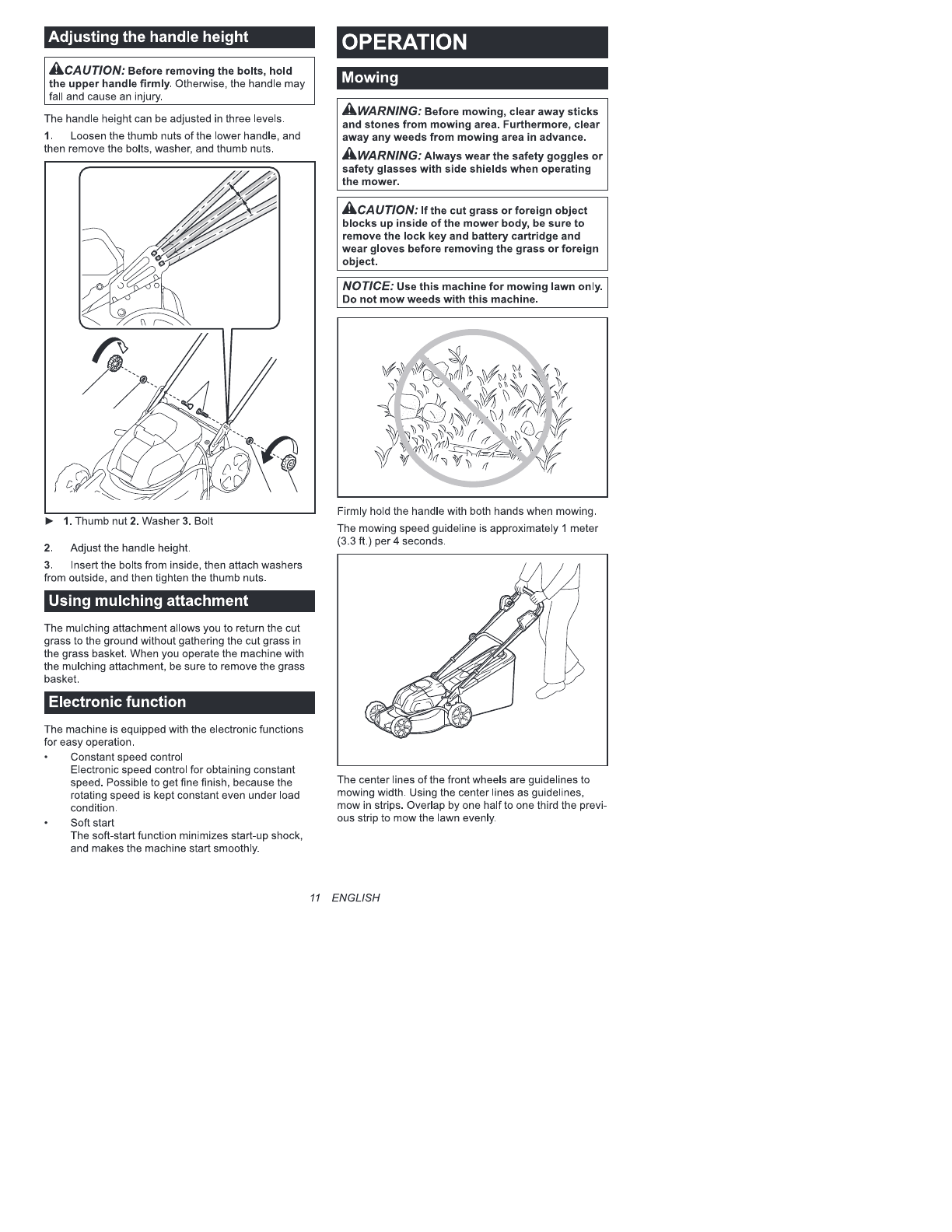 Adjusting the handle height

CAUTION: Before removing the bolts, hold the upper handle firmly. Otherwise, the handle may fall and cause an injury.

The handle height can be adjusted in three levels.

1. Loosen the thumb nuts of the lower handle, and then remove the bolts, washer, and thumb nuts.

► 1. Thumb nut 2. Washer 3. Bolt

2. Adjust the handle height.

3. Insert the bolts from inside, then attach washers from outside, and then tighten the thumb nuts.

Using mulching attachment

The mulching attachment allows you to return the cut grass to the ground without gathering the cut grass in the grass basket. When you operate the machine with the mulching attachment, be sure to remove the grass basket.

Electronic function

The machine is equipped with the electronic functions for easy operation.

• Constant speed control
Electronic speed control for obtaining constant speed. Possible to get fine finish, because the rotating speed is kept constant even under load condition.

• Soft start
The soft-start function minimizes start-up shock, and makes the machine start smoothly.

OPERATION

Mowing

WARNING: Before mowing, clear away sticks and stones from mowing area. Furthermore, clear away any weeds from mowing area in advance.

WARNING: Always wear the safety goggles or safety glasses with side shields when operating the mower.

CAUTION: If the cut grass or foreign object blocks up inside of the mower body, be sure to remove the lock key and battery cartridge and wear gloves before removing the grass or foreign object.

NOTICE: Use this machine for mowing lawn only. Do not mow weeds with this machine.

Firmly hold the handle with both hands when mowing.

The mowing speed guideline is approximately 1 meter (3.3 ft.) per 4 seconds.

The center lines of the front wheels are guidelines to mowing width. Using the center lines as guidelines, mow in strips. Overlap by one half to one third the previous strip to mow the lawn evenly.

11 ENGLISH