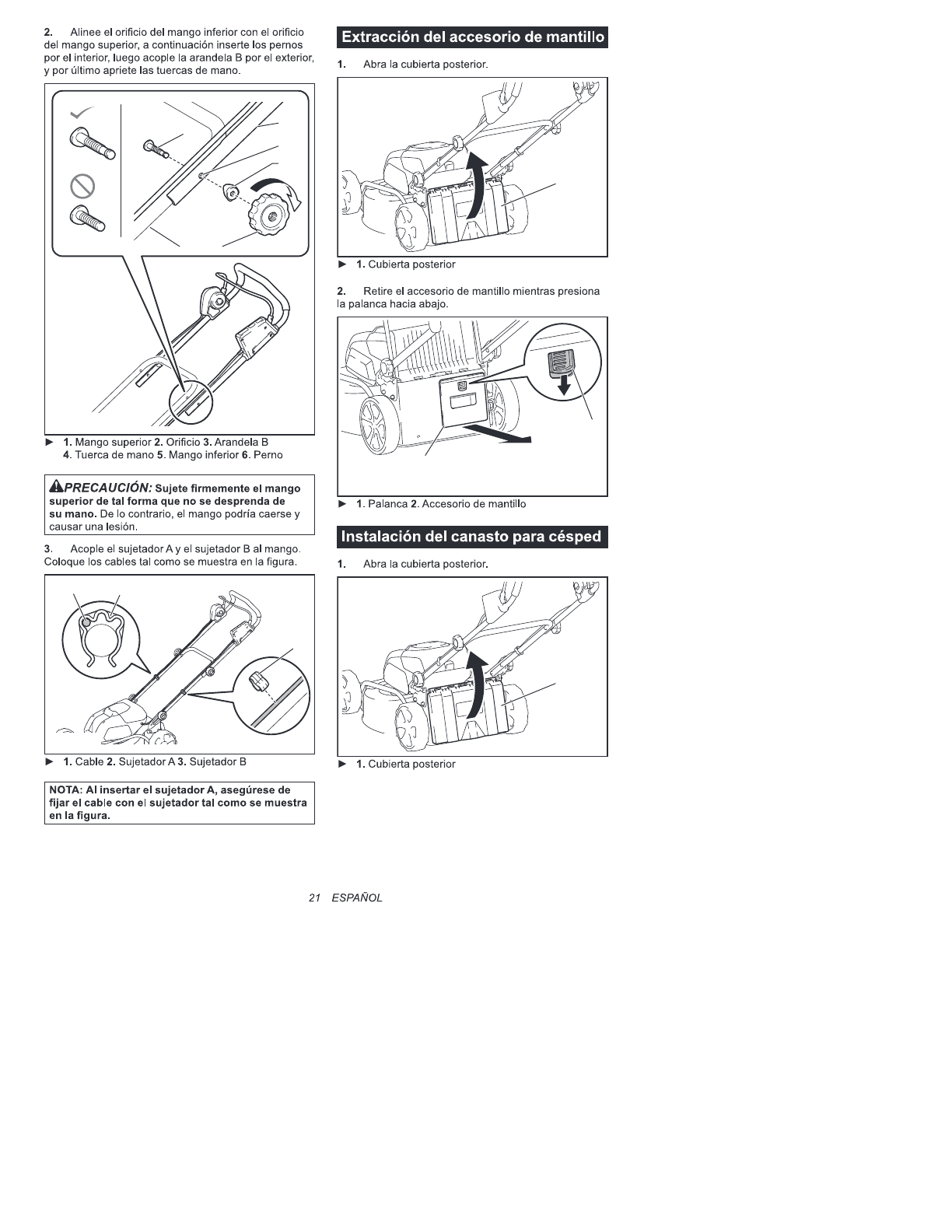 2. Alinee el orificio del mango inferior con el orificio del mango superior, a continuación inserte los pernos por el interior, luego acople la arandela B por el exterior, y por último apriete las tuercas de mano.

► 1. Mango superior 2. Orificio 3. Arandela B 4. Tuerca de mano 5. Mango inferior 6. Perno

PRECAUCIÓN: Sujete firmemente el mango superior de tal forma que no se desprenda de su mano. De lo contrario, el mango podría caerse y causar una lesión.

3. Acople el sujetador A y el sujetador B al mango. Coloque los cables tal como se muestra en la figura.

► 1. Cable 2. Sujetador A 3. Sujetador B

NOTA: Al insertar el sujetador A, asegúrese de fijar el cable con el sujetador tal como se muestra en la figura.

Extracción del accesorio de mantillo

1. Abra la cubierta posterior.

► 1. Cubierta posterior

2. Retire el accesorio de mantillo mientras presiona la palanca hacia abajo.

► 1. Palanca 2. Accesorio de mantillo

Instalación del canasto para césped

1. Abra la cubierta posterior.

► 1. Cubierta posterior

21 ESPAÑOL