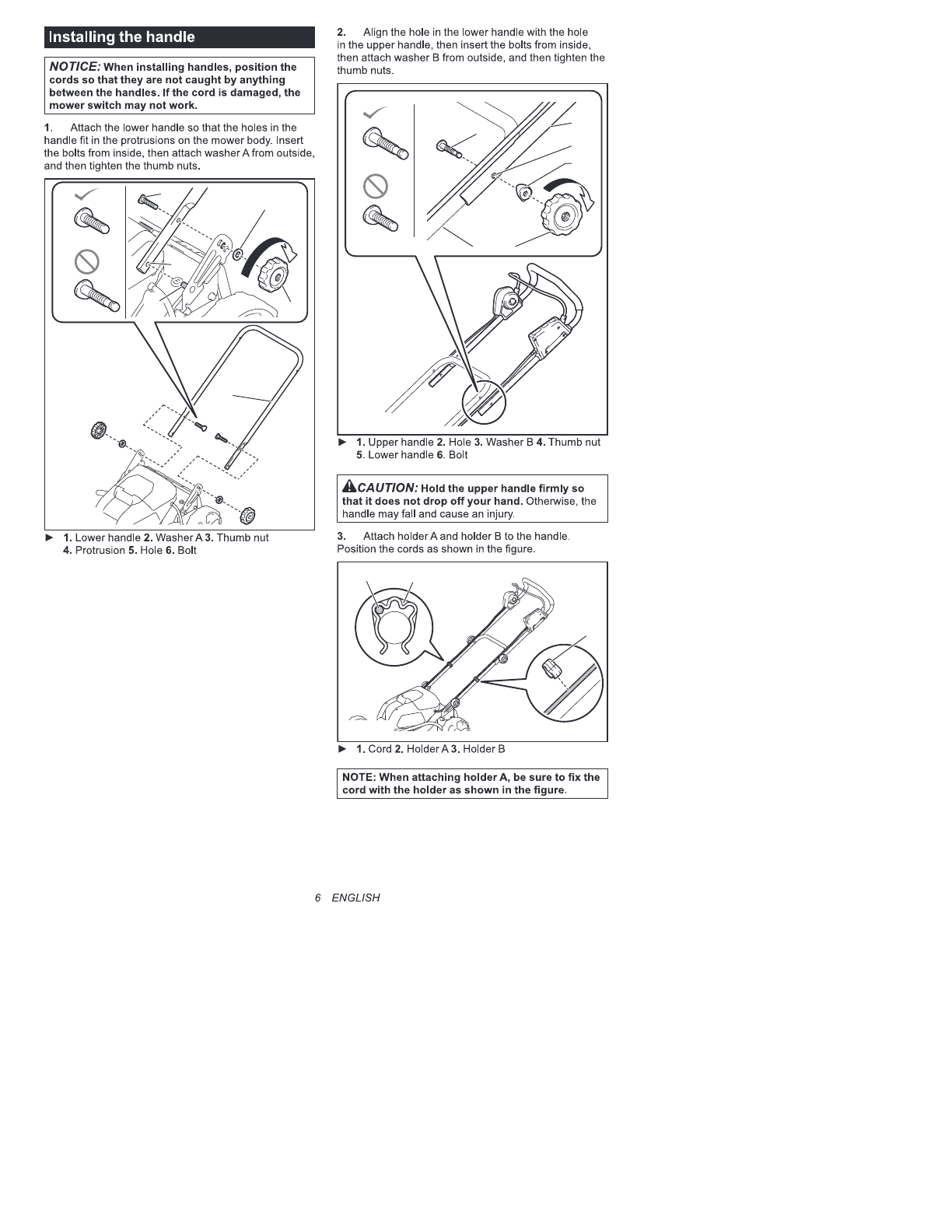 Installing the handle

NOTICE: When installing handles, position the cords so that they are not caught by anything between the handles. If the cord is damaged, the mower switch may not work.

1. Attach the lower handle so that the holes in the handle fit in the protrusions on the mower body. Insert the bolts from inside, then attach washer A from outside, and then tighten the thumb nuts.

► 1. Lower handle 2. Washer A 3. Thumb nut 4. Protrusion 5. Hole 6. Bolt

2. Align the hole in the lower handle with the hole in the upper handle, then insert the bolts from inside, then attach washer B from outside, and then tighten the thumb nuts.

► 1. Upper handle 2. Hole 3. Washer B 4. Thumb nut 5. Lower handle 6. Bolt

CAUTION: Hold the upper handle firmly so that it does not drop off your hand. Otherwise, the handle may fall and cause an injury.

3. Attach holder A and holder B to the handle. Position the cords as shown in the figure.

► 1. Cord 2. Holder A 3. Holder B

NOTE: When attaching holder A, be sure to fix the cord with the holder as shown in the figure.

6 ENGLISH