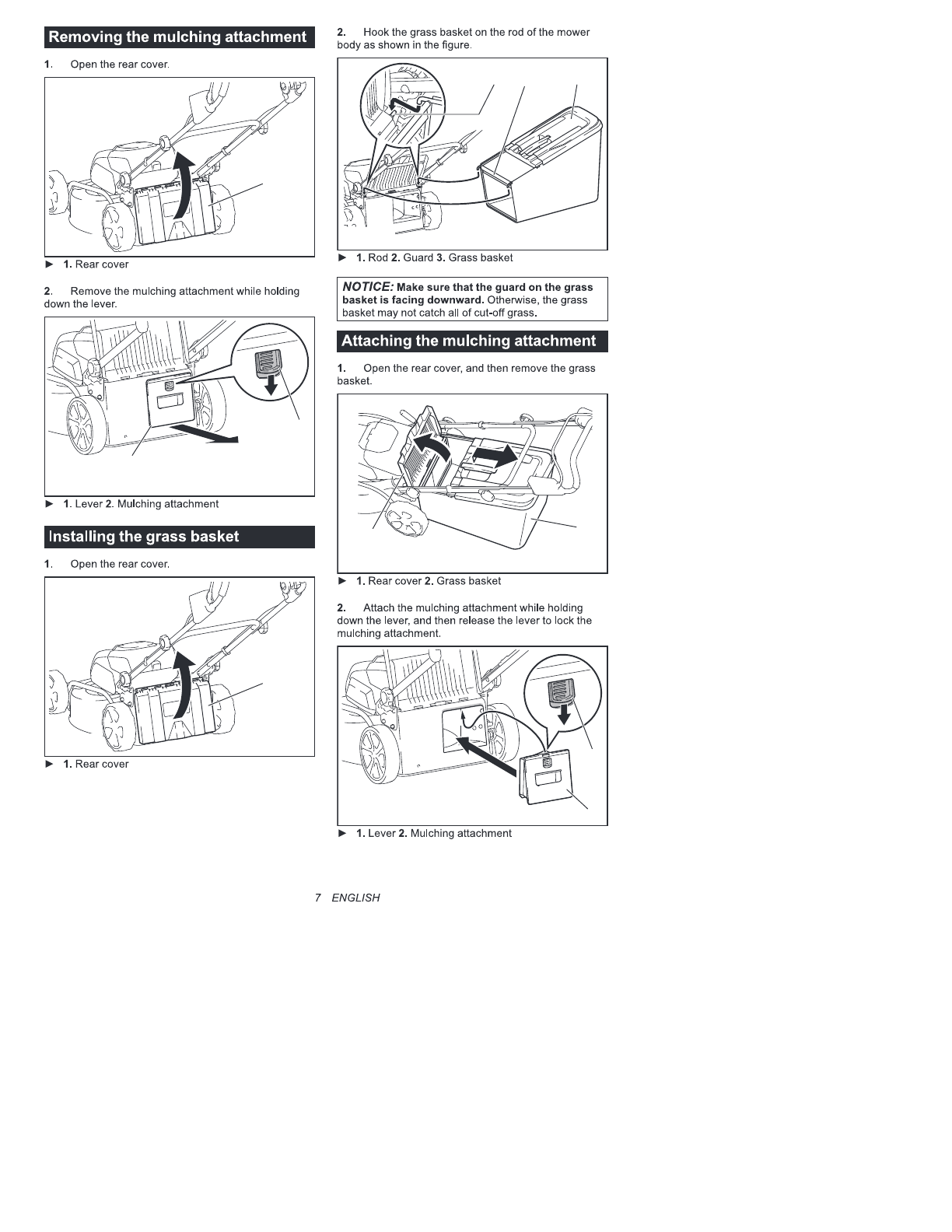 Removing the mulching attachment

1. Open the rear cover.

► 1. Rear cover

2. Remove the mulching attachment while holding down the lever.

► 1. Lever 2. Mulching attachment

Installing the grass basket

1. Open the rear cover.

► 1. Rear cover

2. Hook the grass basket on the rod of the mower body as shown in the figure.

► 1. Rod 2. Guard 3. Grass basket

NOTICE: Make sure that the guard on the grass basket is facing downward. Otherwise, the grass basket may not catch all of cut-off grass.

Attaching the mulching attachment

1. Open the rear cover, and then remove the grass basket.

► 1. Rear cover 2. Grass basket

2. Attach the mulching attachment while holding down the lever, and then release the lever to lock the mulching attachment.

► 1. Lever 2. Mulching attachment

7 ENGLISH