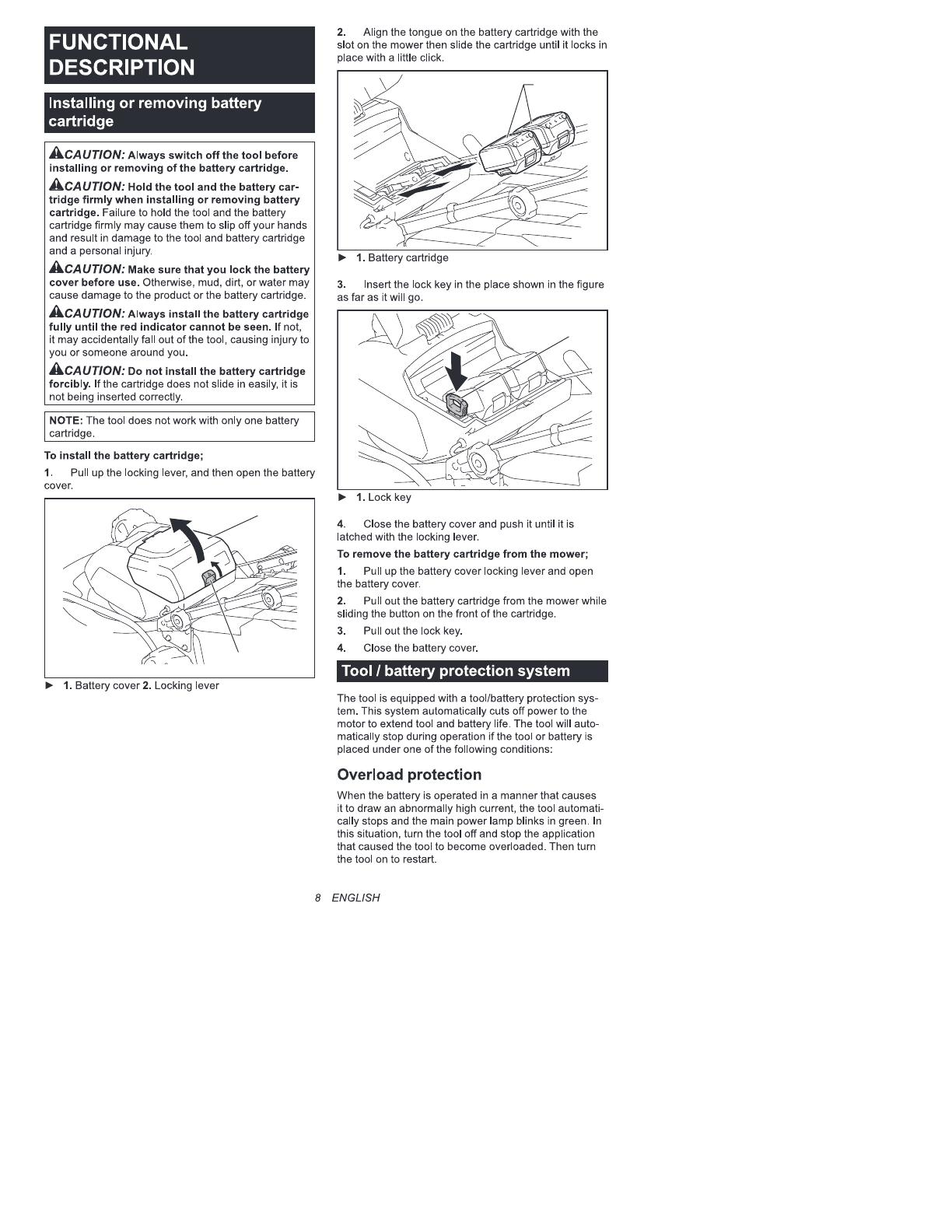 FUNCTIONAL DESCRIPTION

Installing or removing battery cartridge

CAUTION: Always switch off the tool before installing or removing of the battery cartridge.

CAUTION: Hold the tool and the battery cartridge firmly when installing or removing battery cartridge. Failure to hold the tool and the battery cartridge firmly may cause them to slip off your hands and result in damage to the tool and battery cartridge and a personal injury.

CAUTION: Make sure that you lock the battery cover before use. Otherwise, mud, dirt, or water may cause damage to the product or the battery cartridge.

CAUTION: Always install the battery cartridge fully until the red indicator cannot be seen. If not, it may accidentally fall out of the tool, causing injury to you or someone around you.

CAUTION: Do not install the battery cartridge forcibly. If the cartridge does not slide in easily, it is not being inserted correctly.

NOTE: The tool does not work with only one battery cartridge.

To install the battery cartridge;

1. Pull up the locking lever, and then open the battery cover.

► 1. Battery cover 2. Locking lever

2. Align the tongue on the battery cartridge with the slot on the mower then slide the cartridge until it locks in place with a little click.

► 1. Battery cartridge

3. Insert the lock key in the place shown in the figure as far as it will go.

► 1. Lock key

4. Close the battery cover and push it until it is latched with the locking lever.

To remove the battery cartridge from the mower;

1. Pull up the battery cover locking lever and open the battery cover.

2. Pull out the battery cartridge from the mower while sliding the button on the front of the cartridge.

3. Pull out the lock key.

4. Close the battery cover.

Tool / battery protection system

The tool is equipped with a tool/battery protection system. This system automatically cuts off power to the motor to extend tool and battery life. The tool will automatically stop during operation if the tool or battery is placed under one of the following conditions:

Overload protection

When the battery is operated in a manner that causes it to draw an abnormally high current, the tool automatically stops and the main power lamp blinks in green. In this situation, turn the tool off and stop the application that caused the tool to become overloaded. Then turn the tool on to restart.

8 ENGLISH