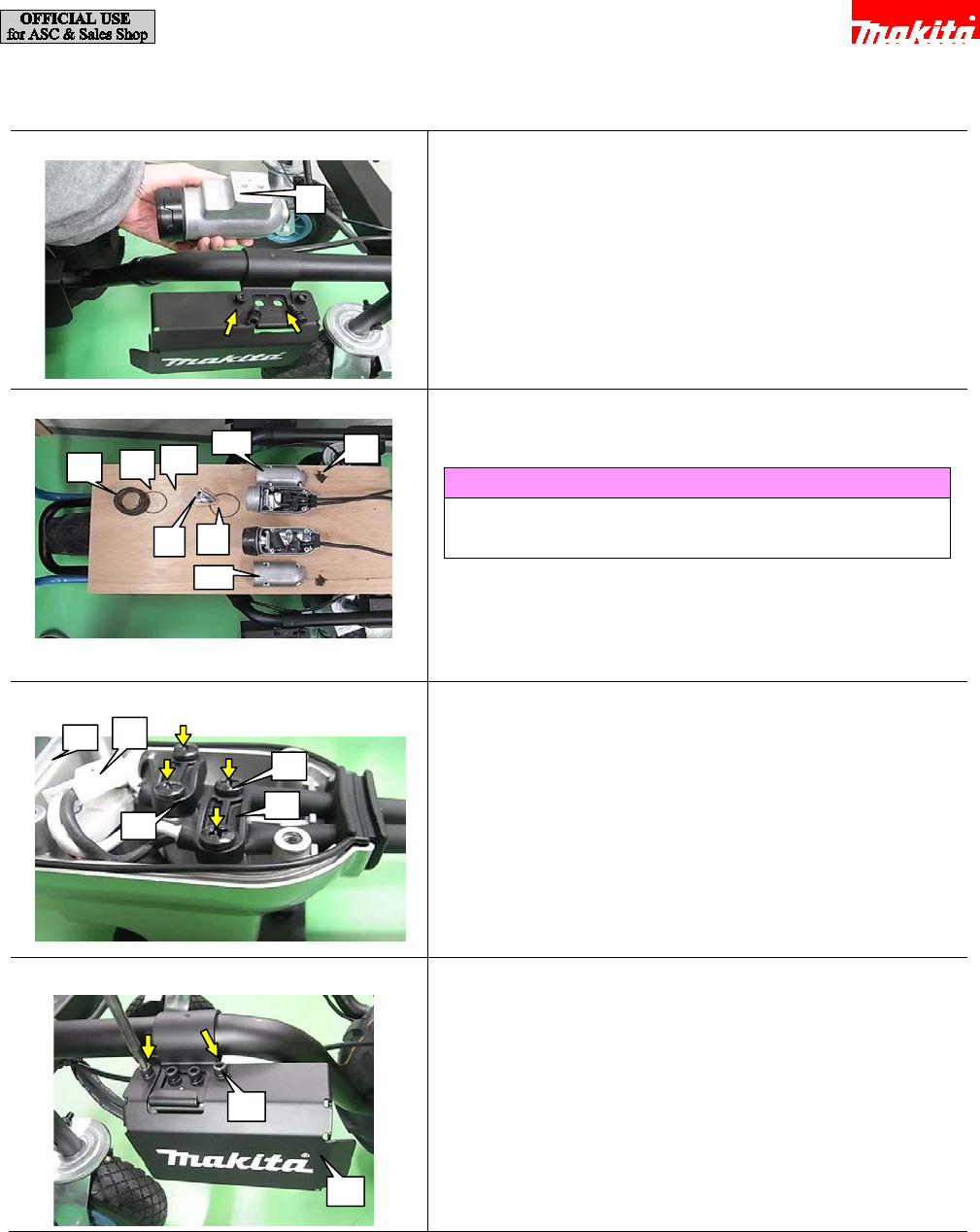 OFFICIAL USE
for ASC & Sales Shop

makita

makita

makita