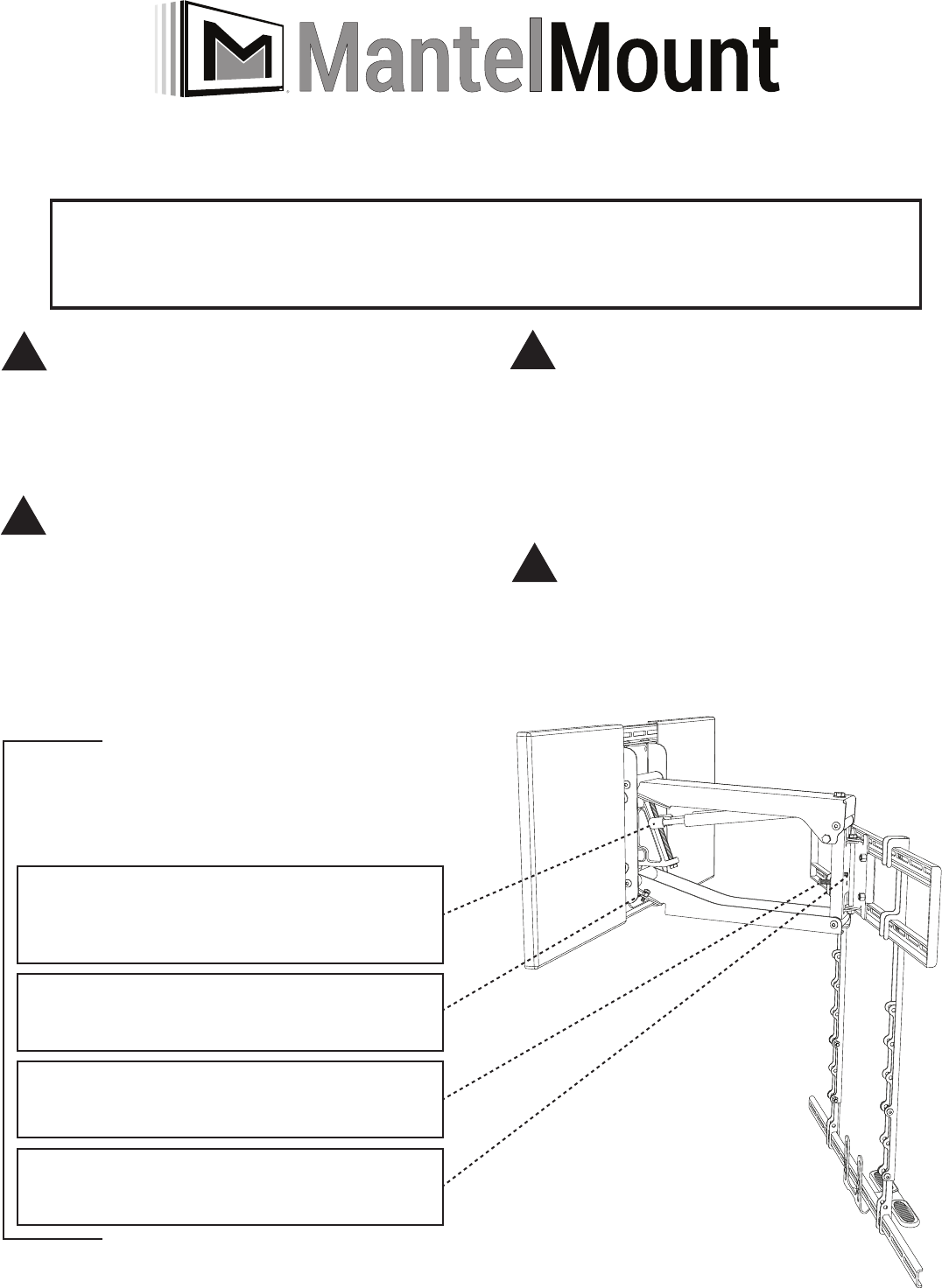 MantelMount