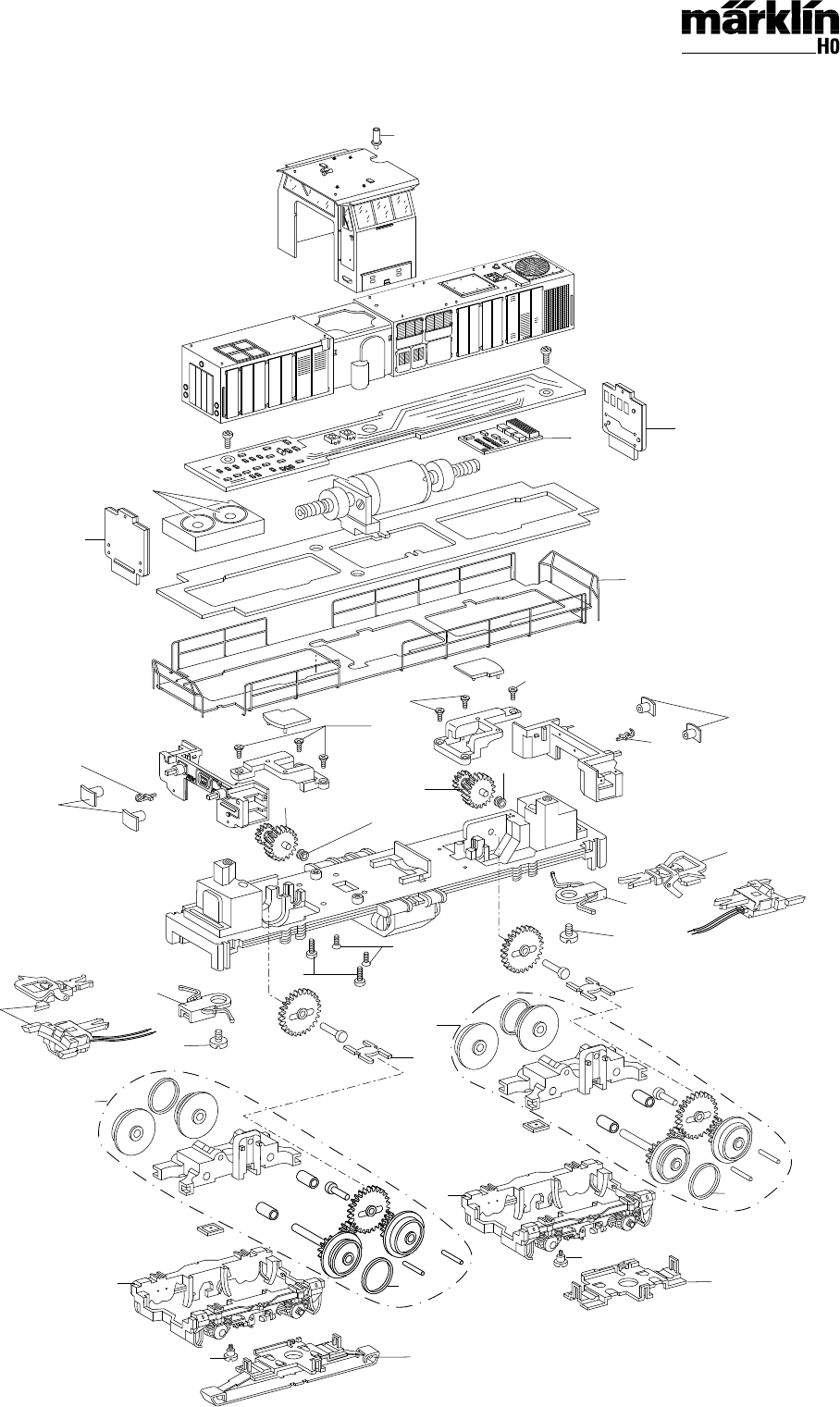 märklin
H0