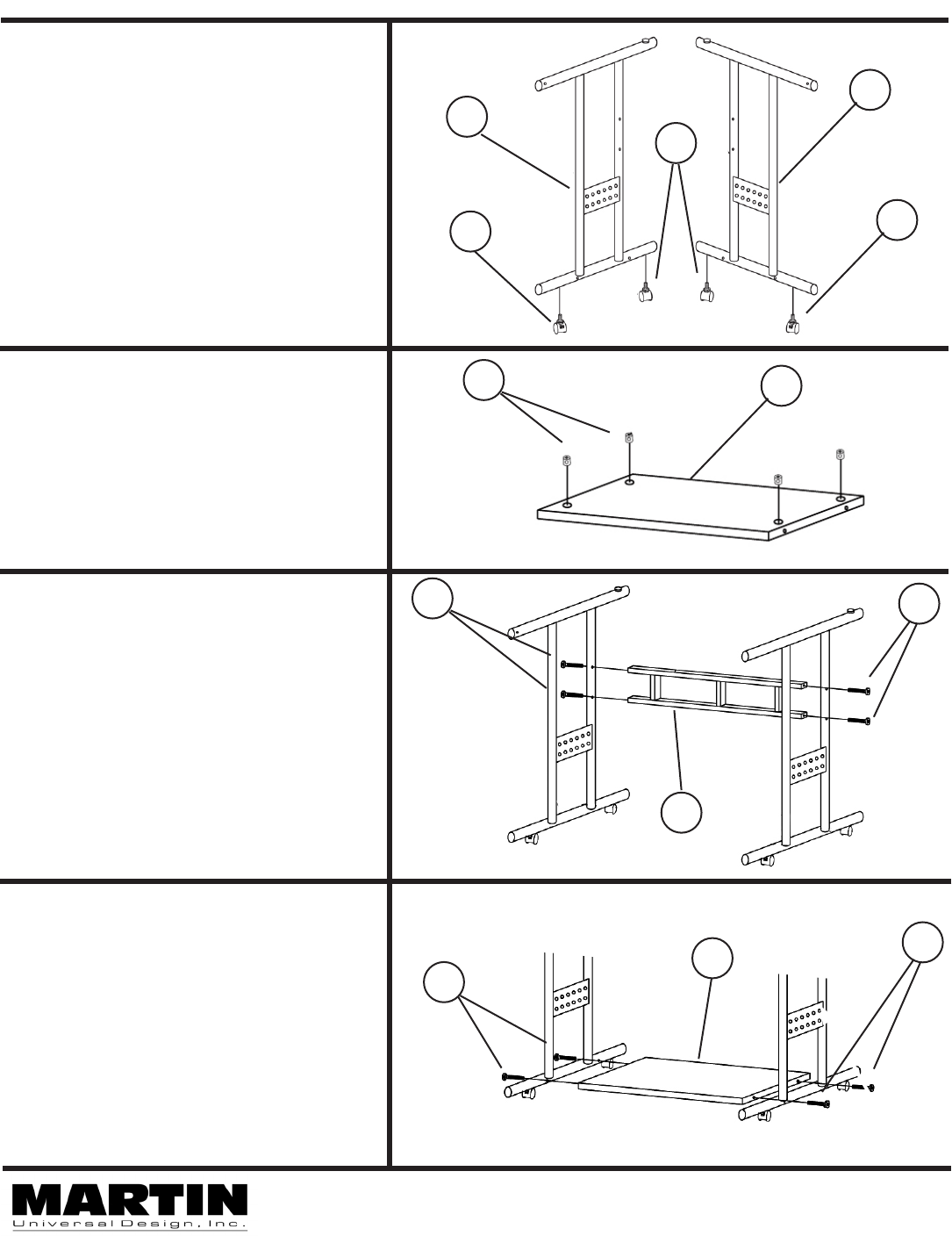 MARTIN
Universal Design, Inc.