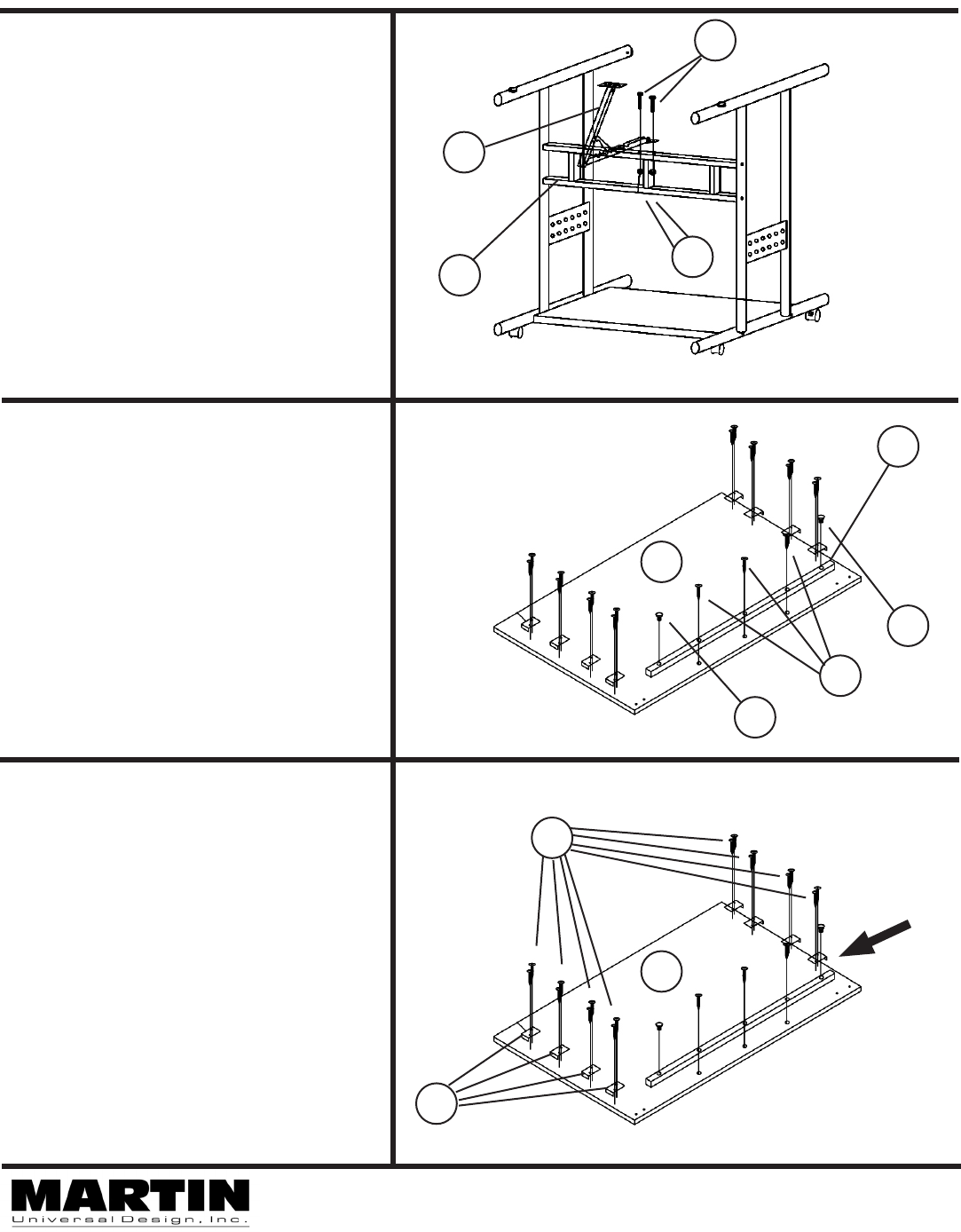 MARTIN
Universal Design, Inc.