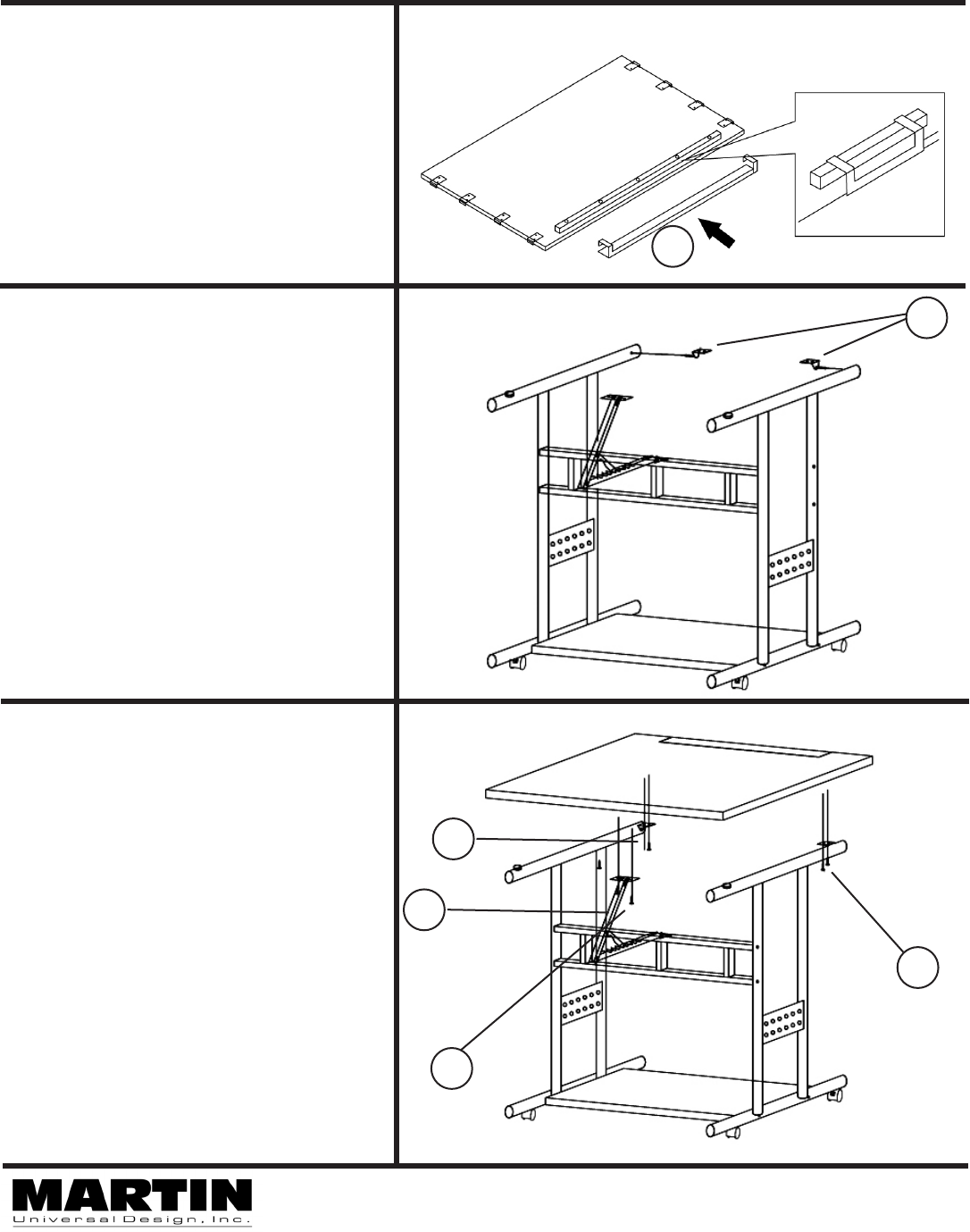 MARTIN
Universal Design, Inc.