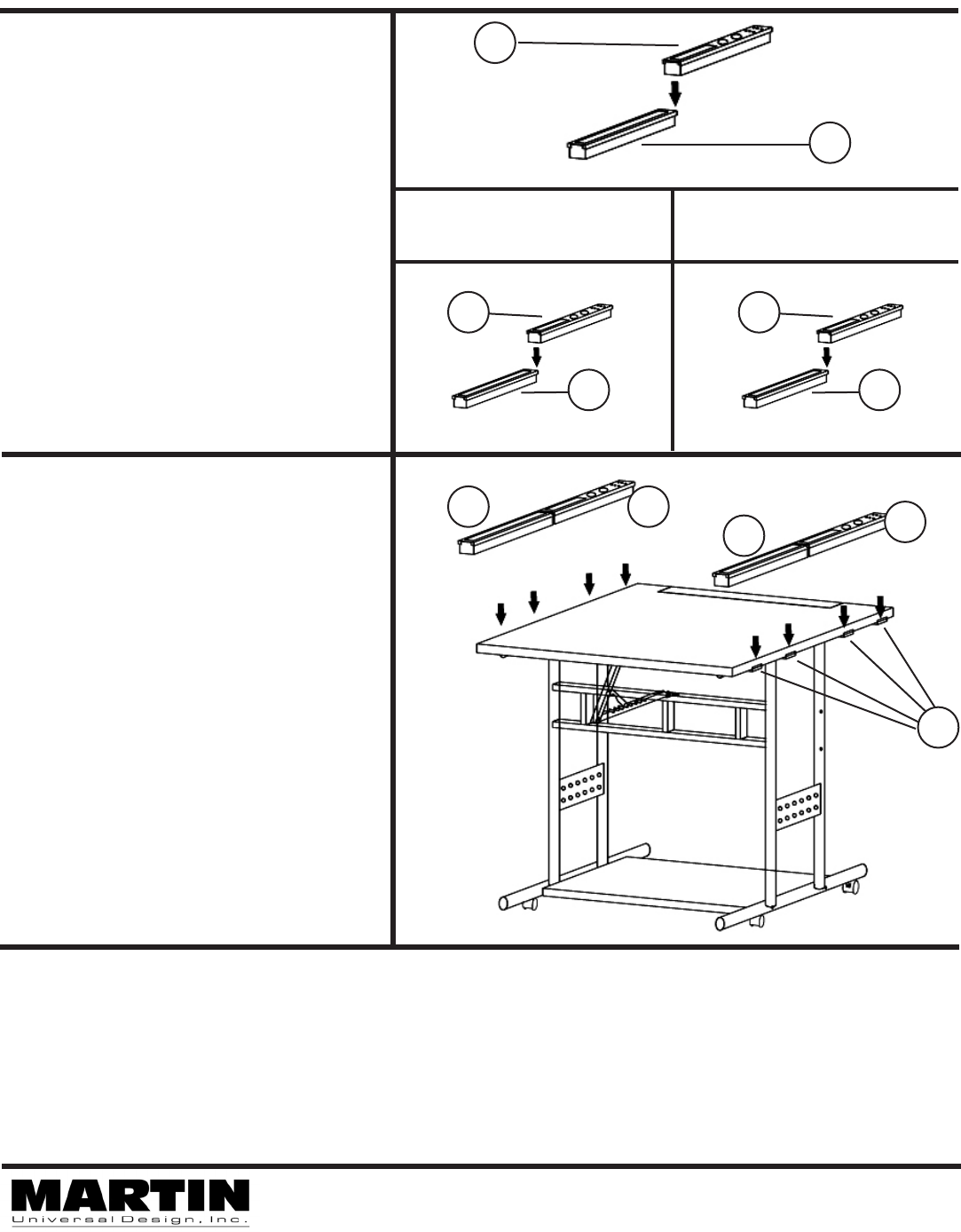 MARTIN
Universal Design, Inc.