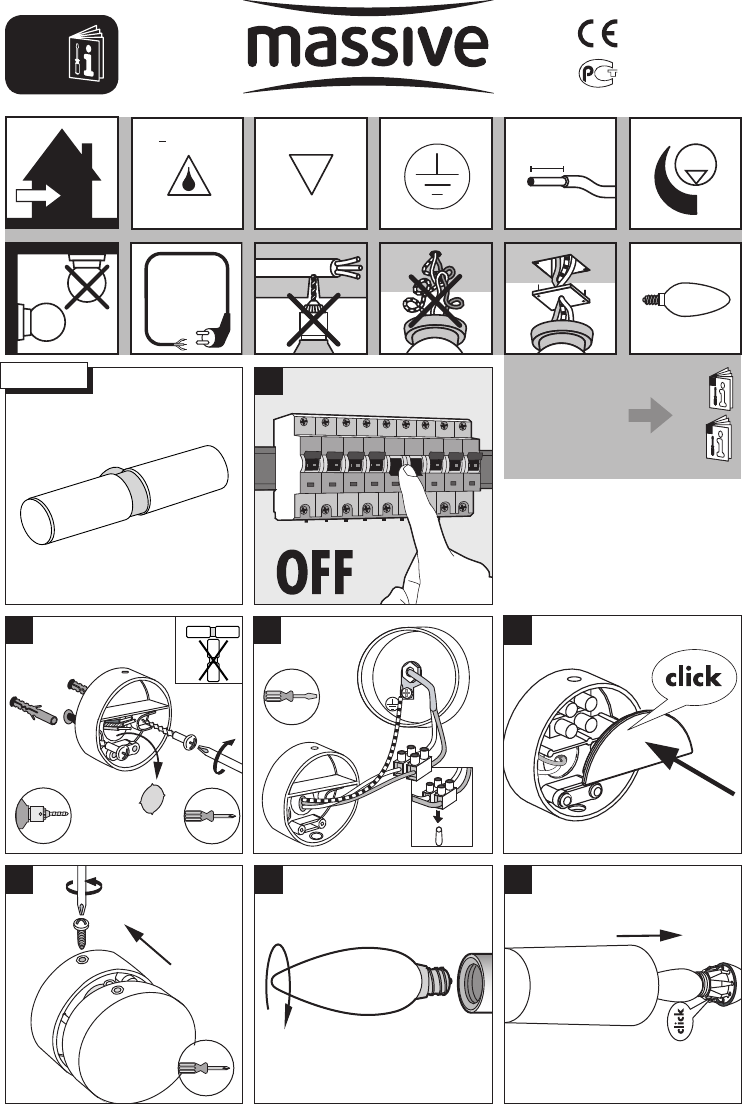 massive

CE

OFF

click

click