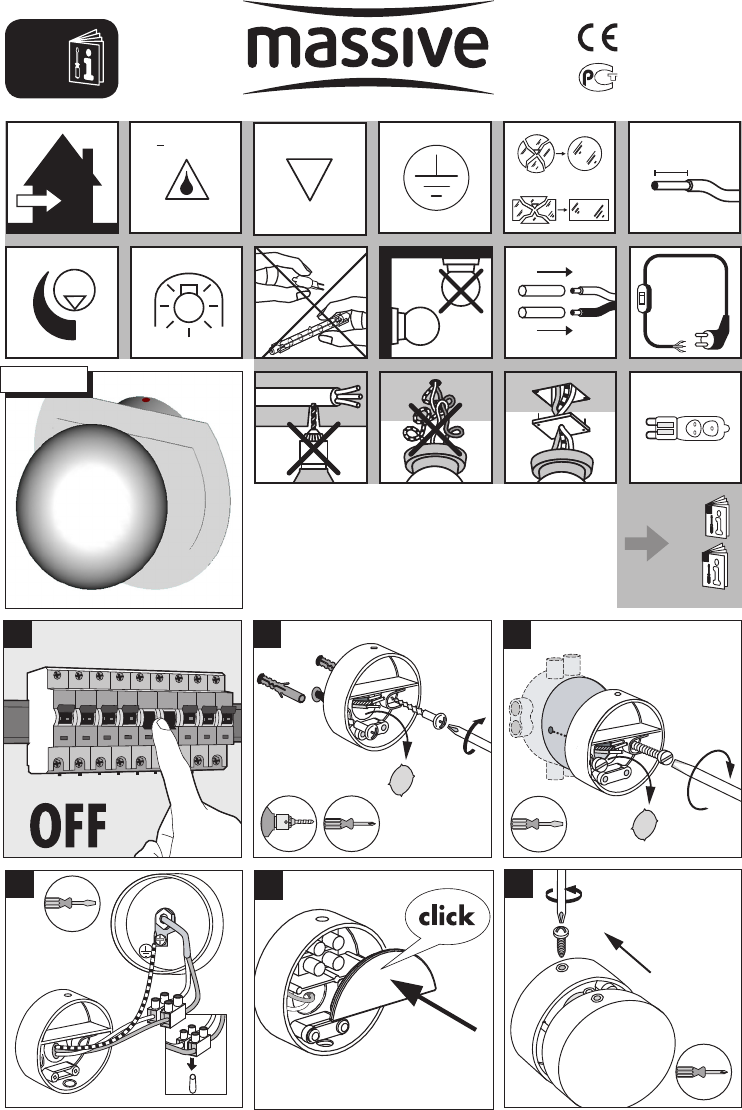 massive

CE

OFF

click