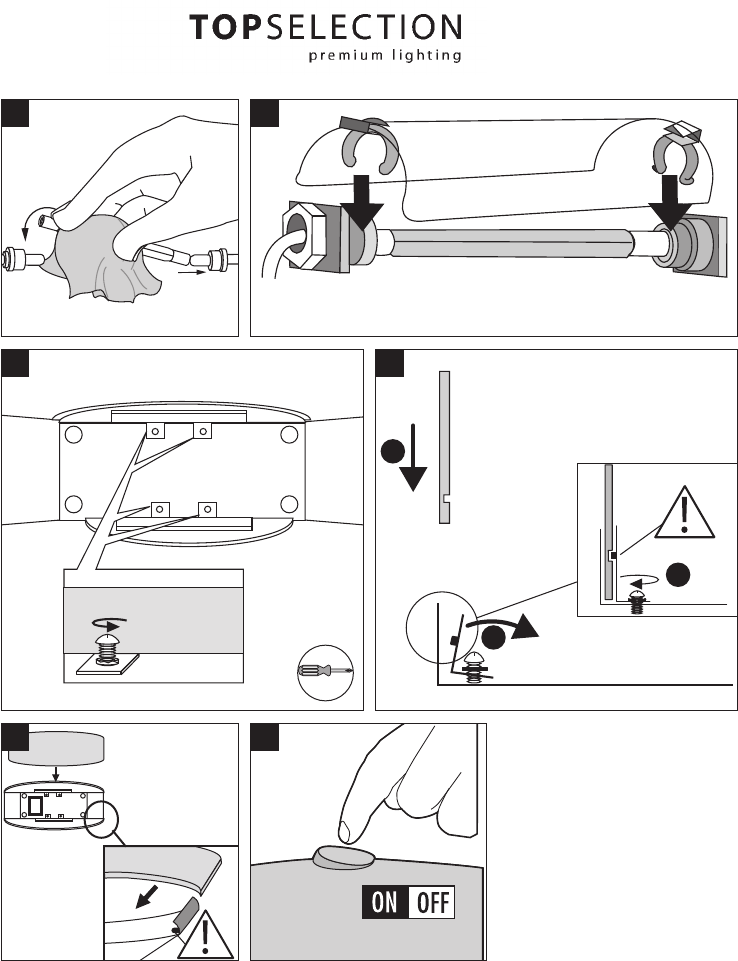 TOPSELECTION
premium lighting

ON OFF