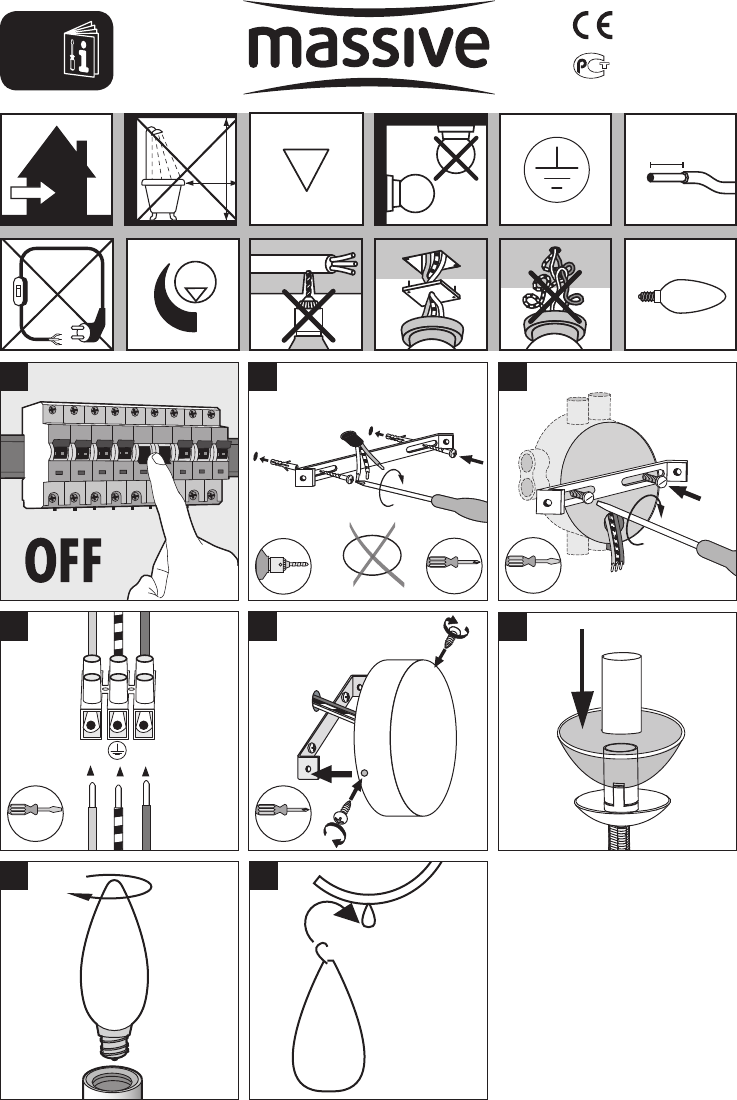 massive

CE

OFF