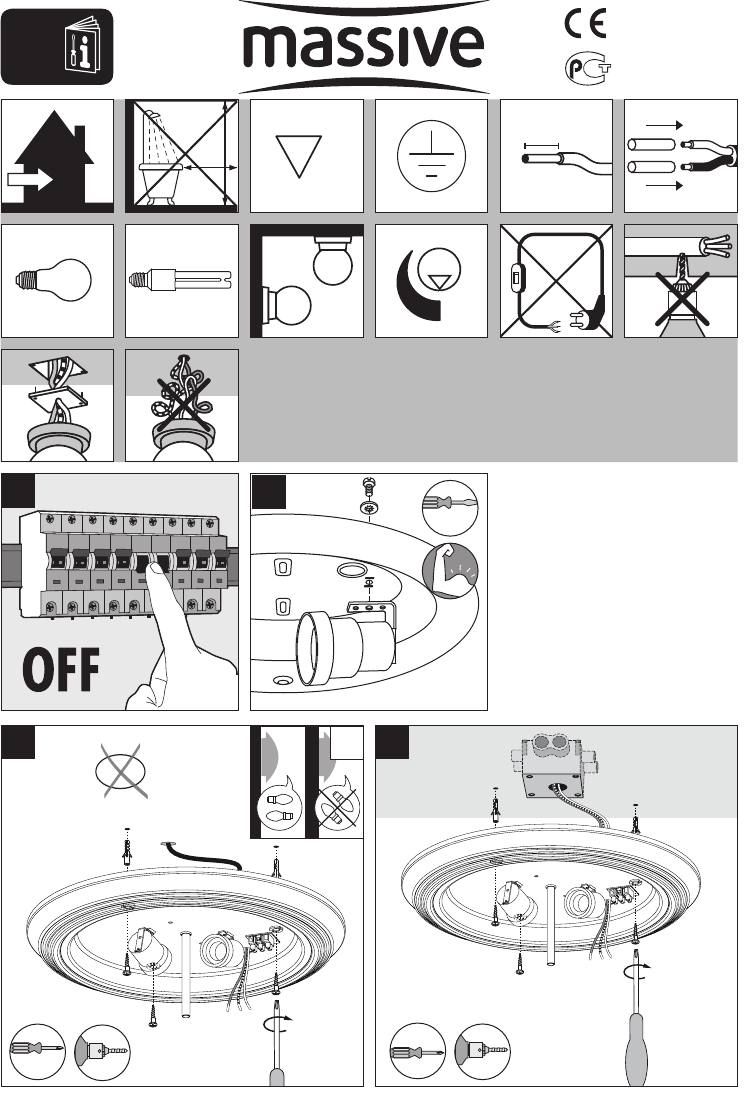 massive

CE

OFF