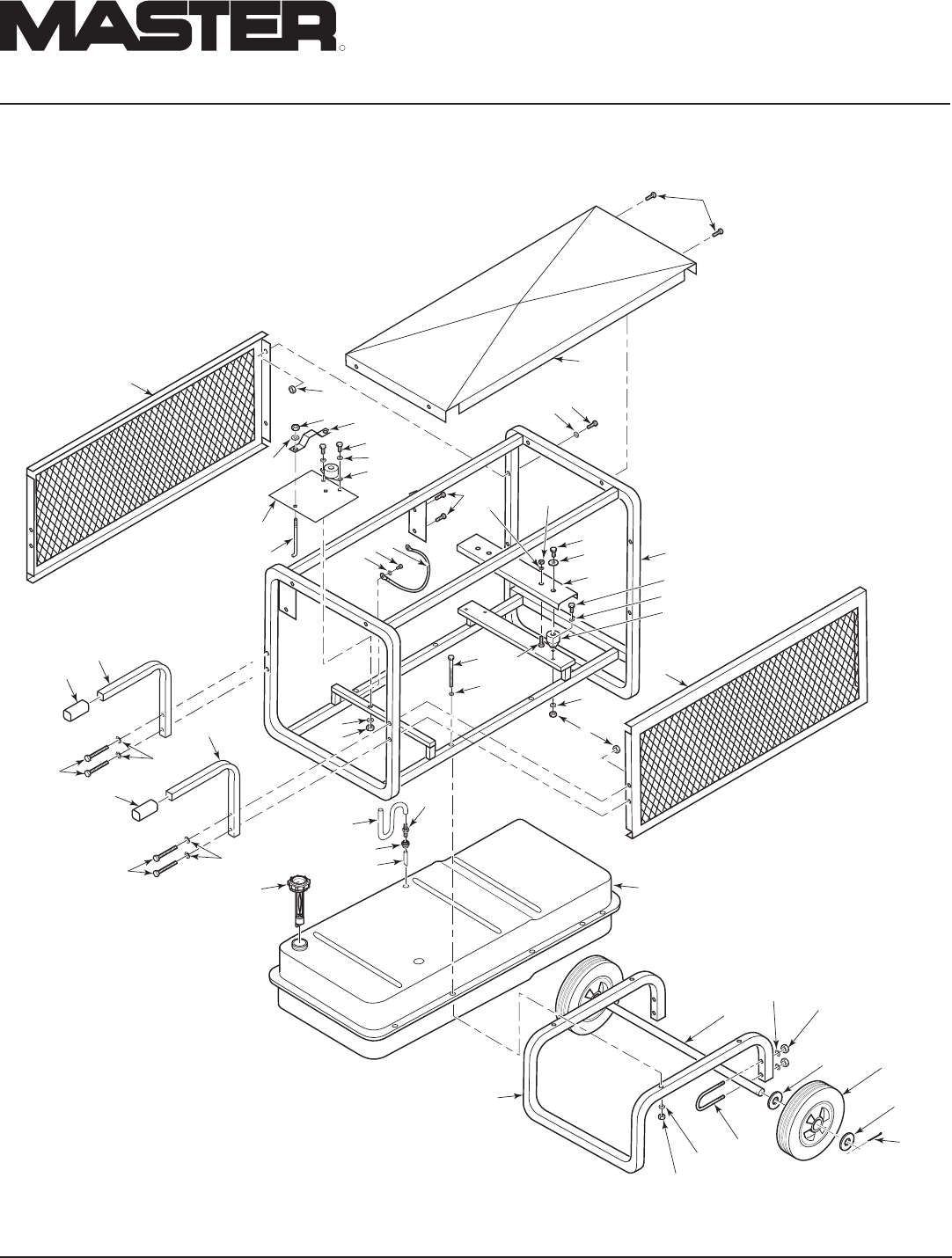 MASTER®