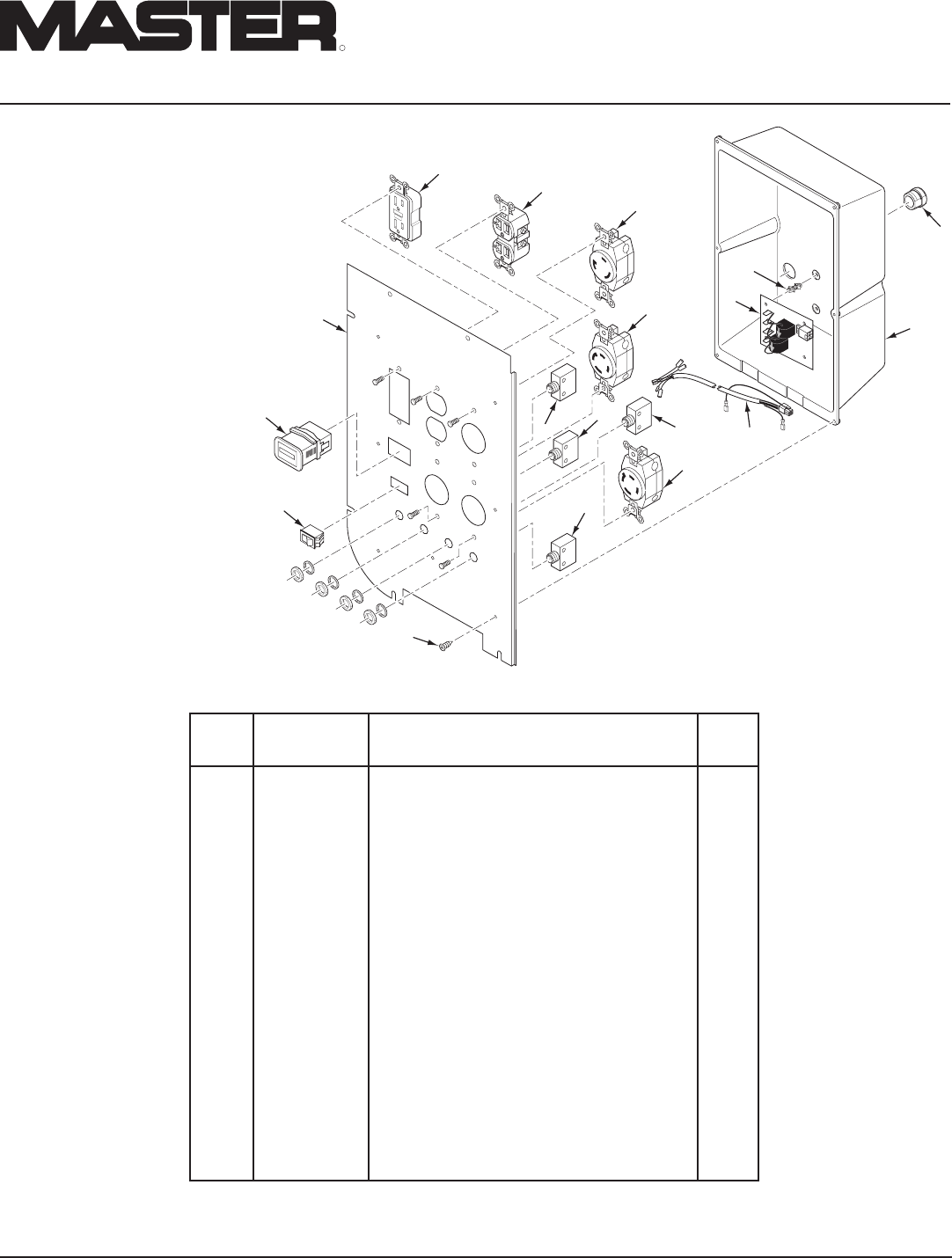 MASTER®