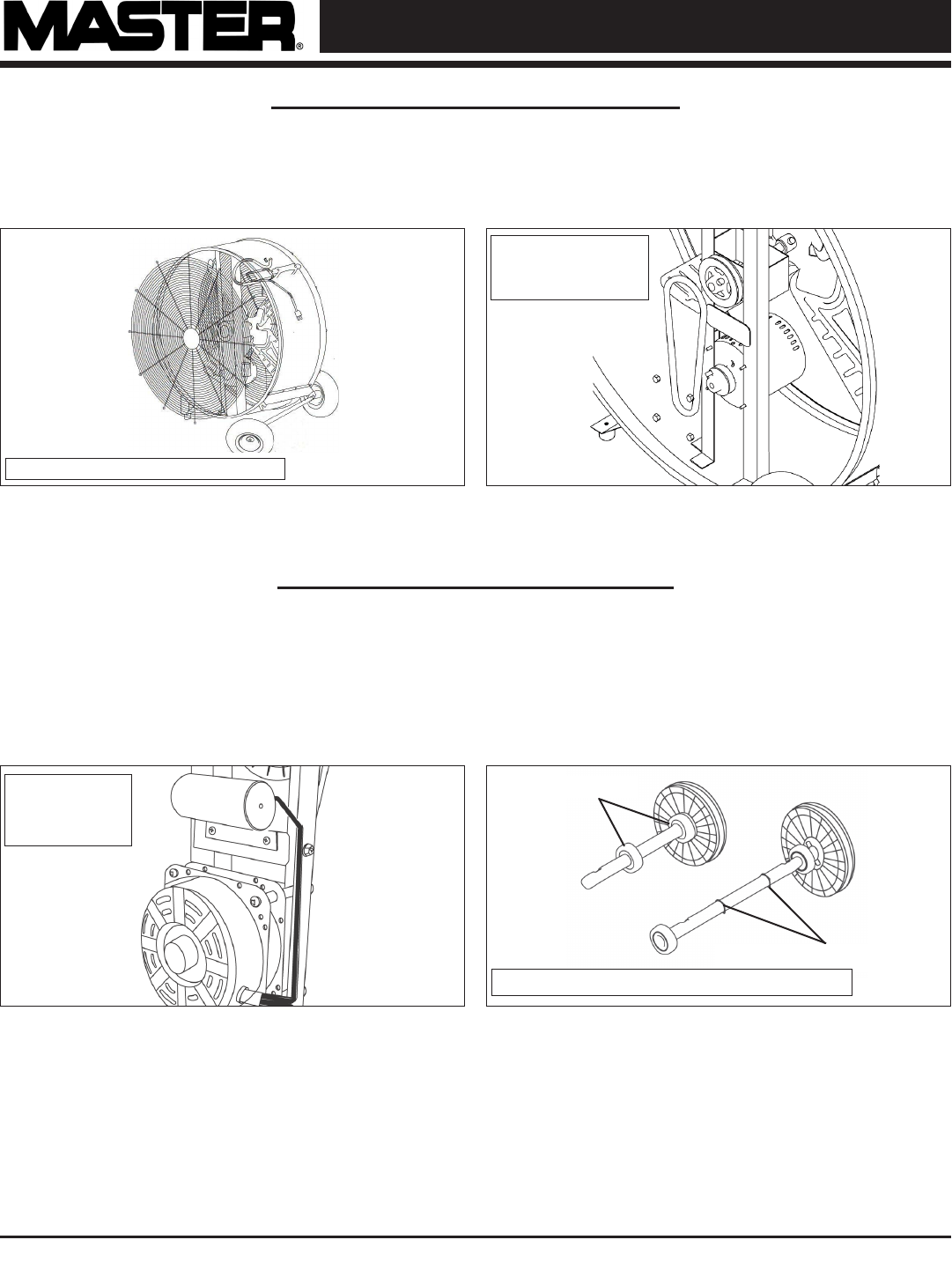 MASTER®