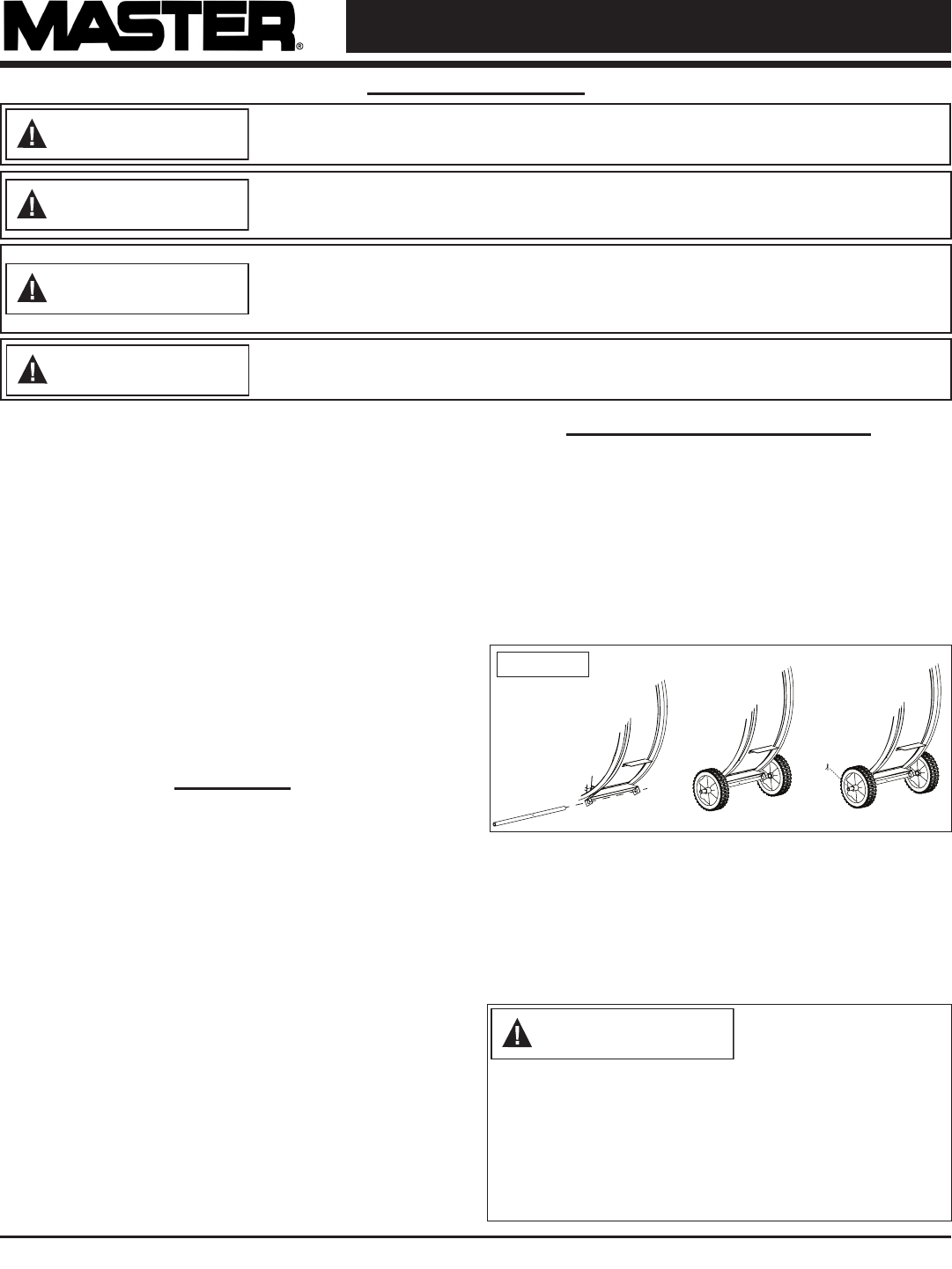 MASTER®