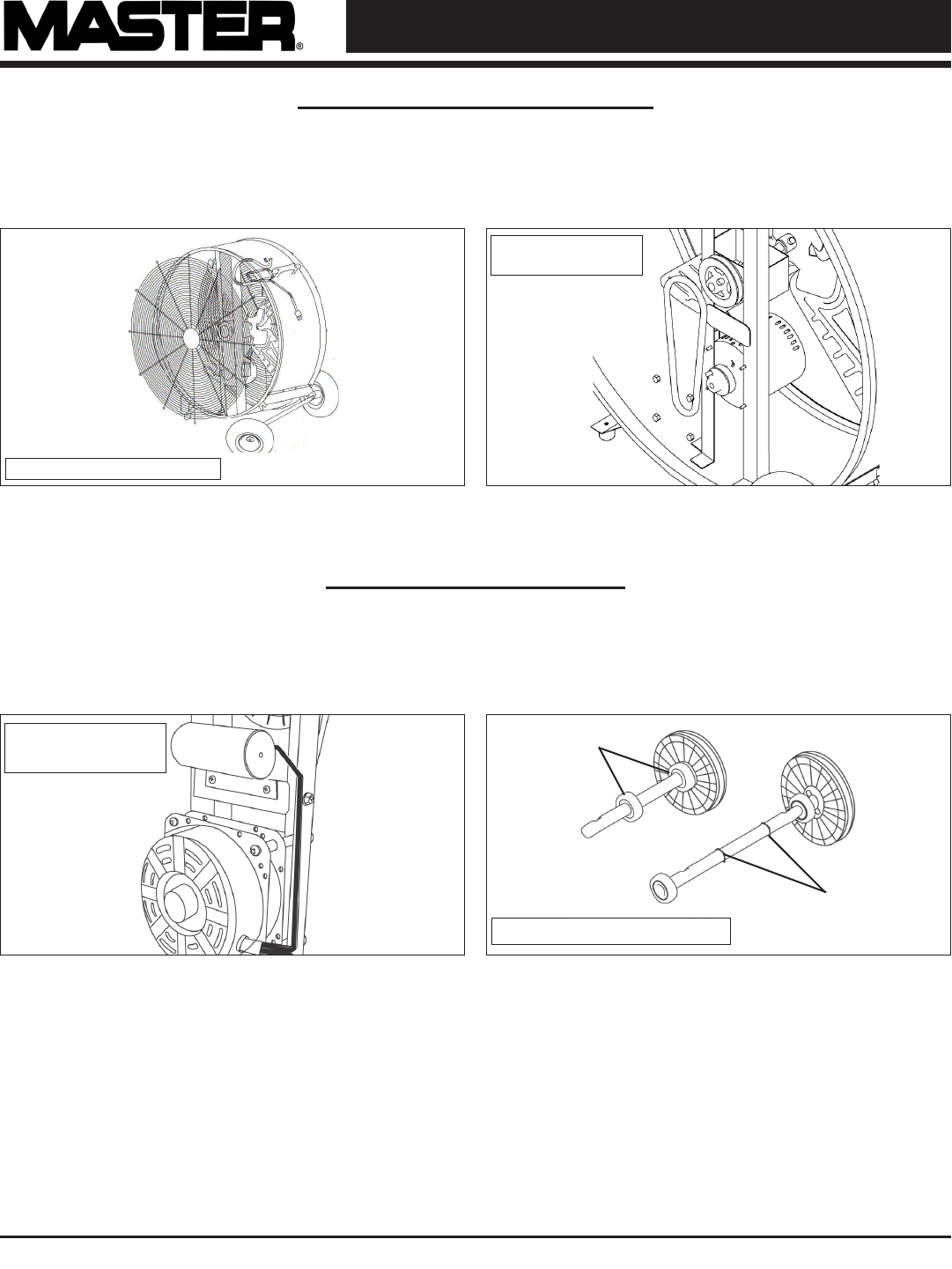 MASTER®