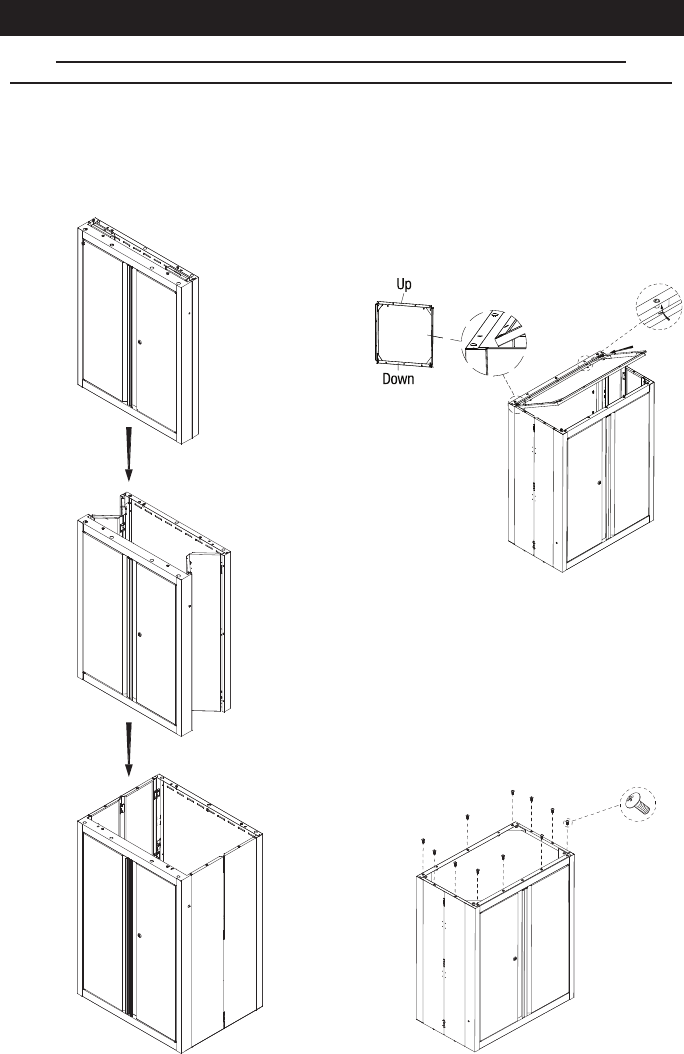 Up

Down