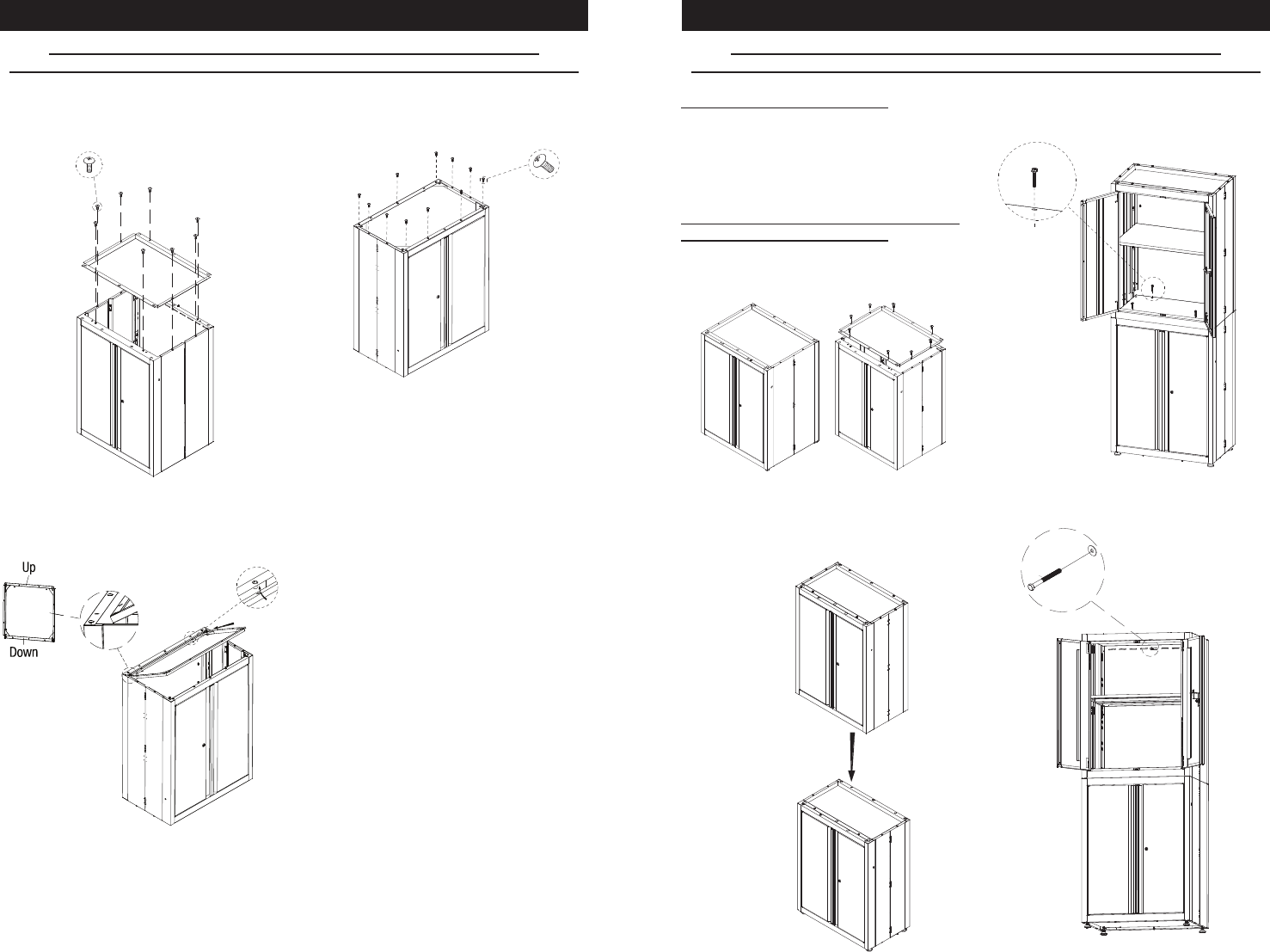 Up

Down