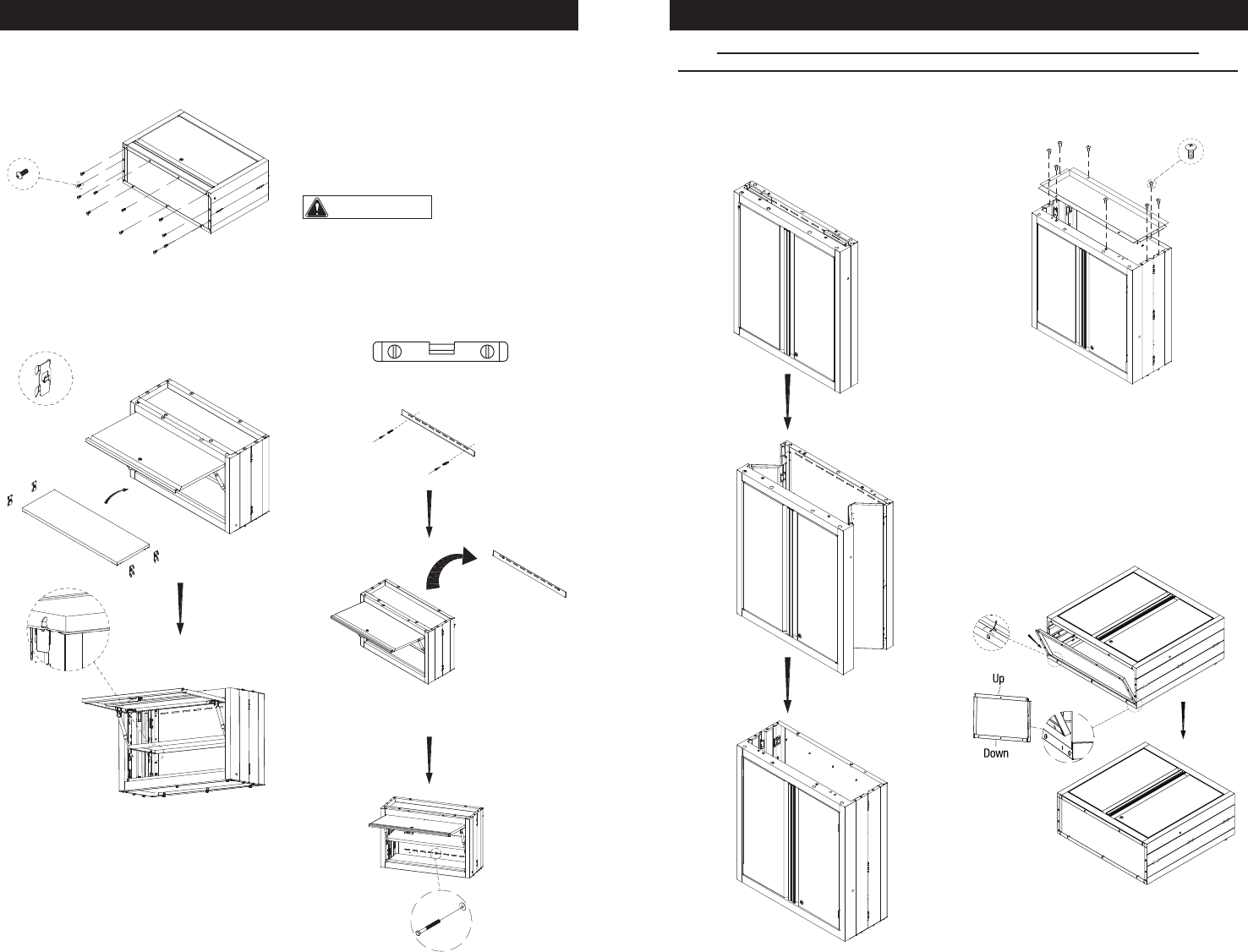 Up

Down