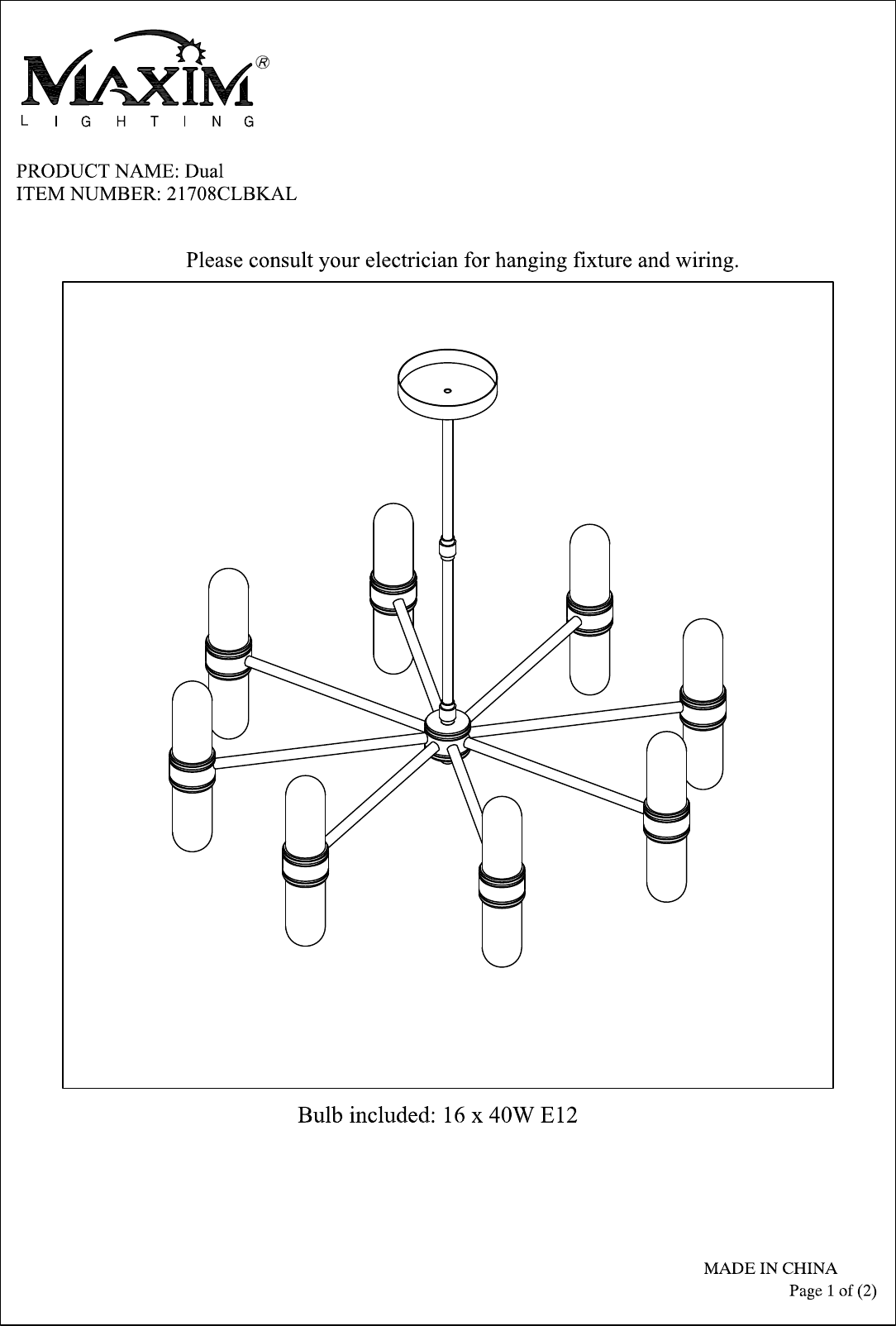 MAXIM®
LIGHTING

PRODUCT NAME: Dual
ITEM NUMBER: 21708CLBKAL

Please consult your electrician for hanging fixture and wiring.

Bulb included: 16 x 40W E12

MADE IN CHINA
Page 1 of (2)