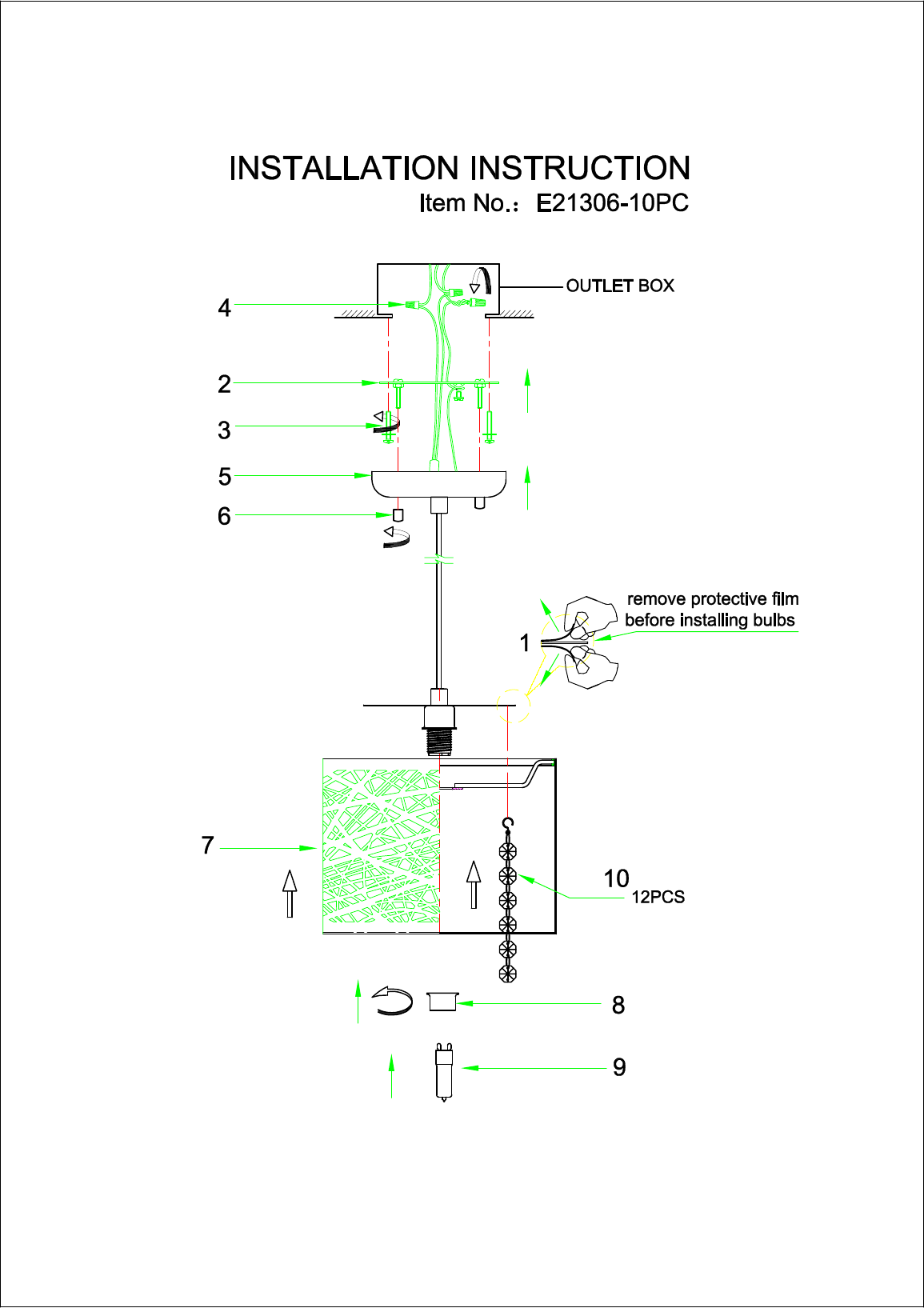 INSTALLATION INSTRUCTION
Item No.: E21306-10PC

OUTLET BOX

4

2

3

5

6

remove protective film before installing bulbs

1

7

10
12PCS

8

9