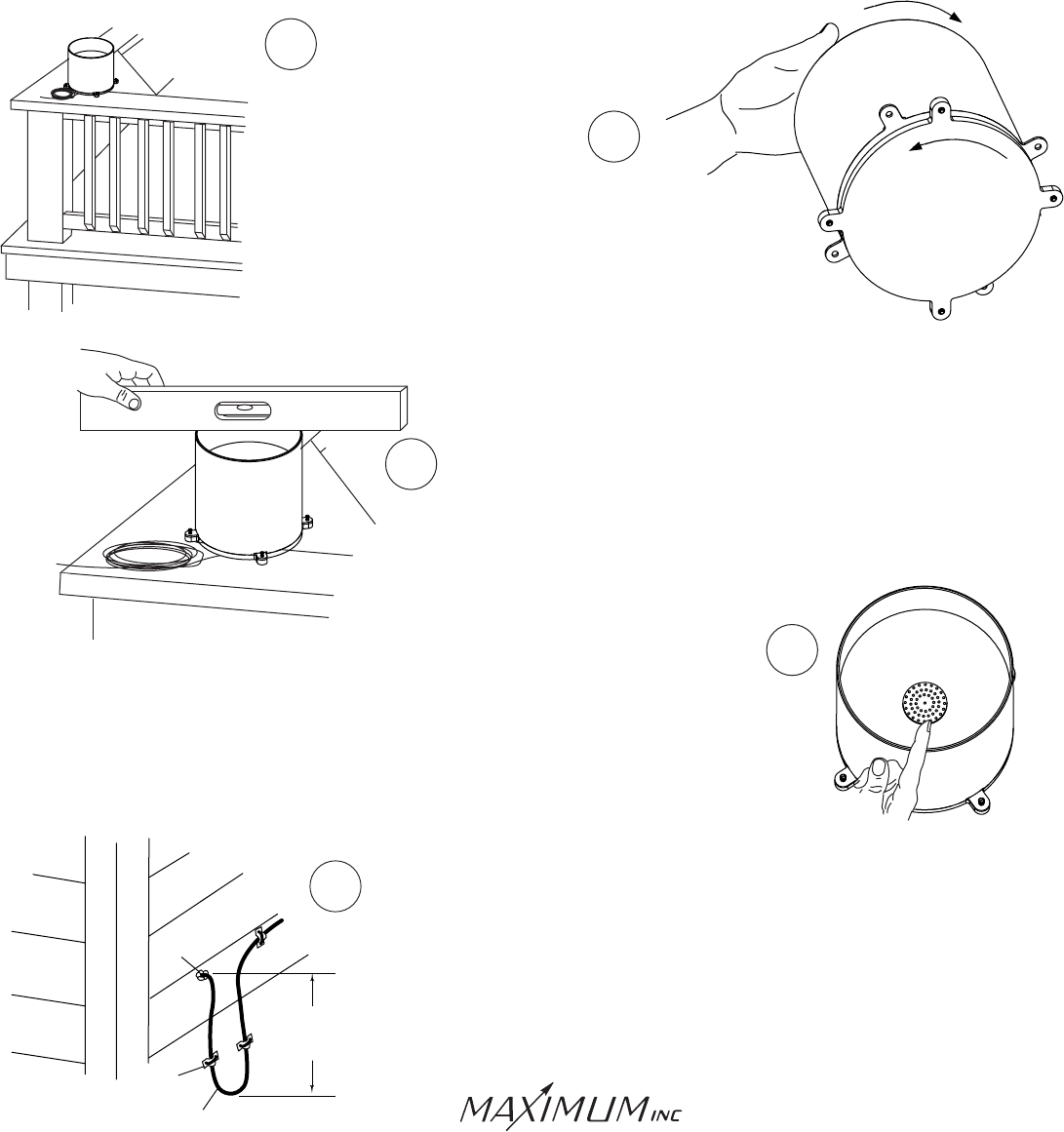 MAXIMUM INC