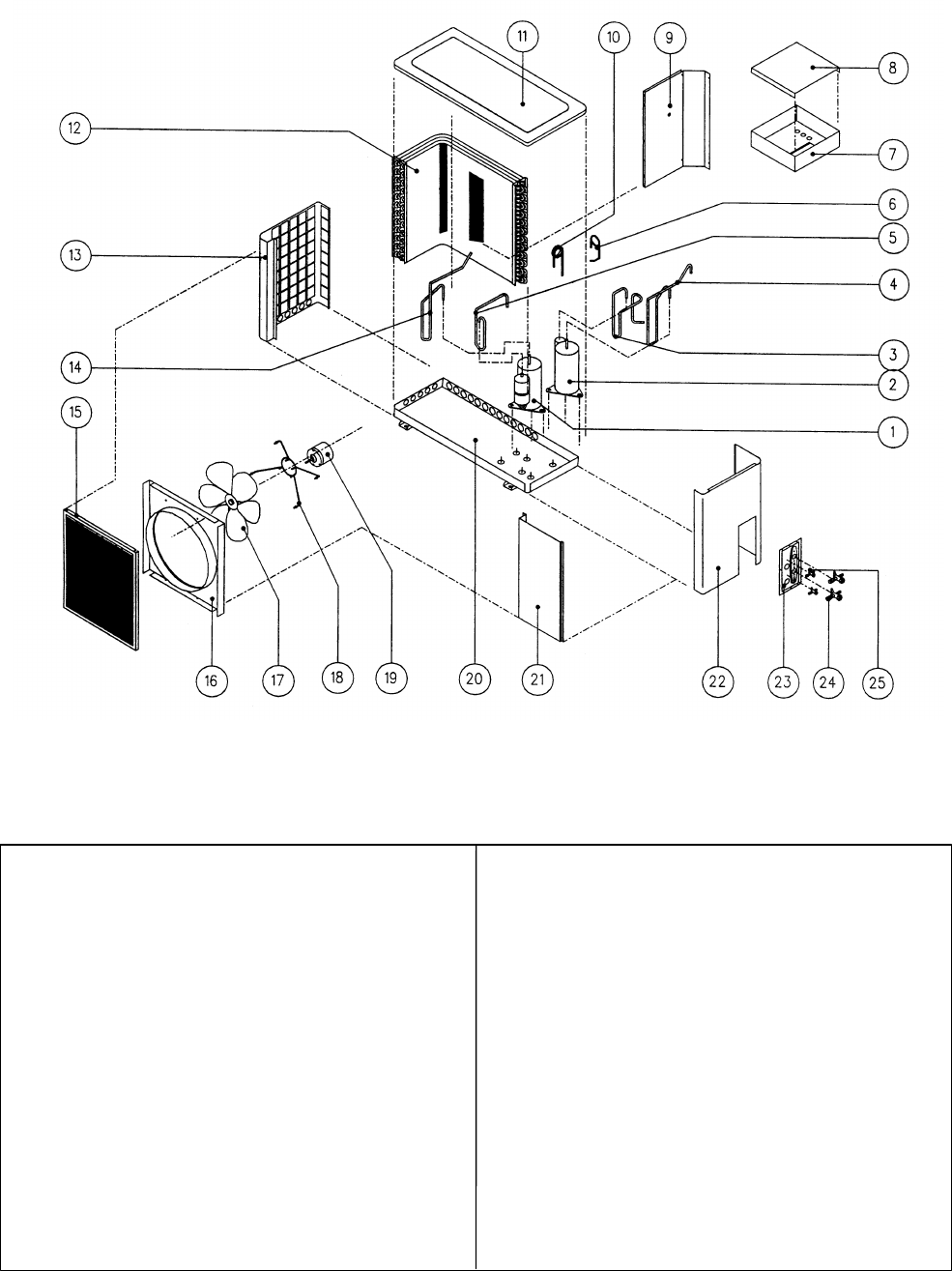 11
10
9
8
12
7
6
5
13
4
3
14
2
15
1
16
17
18
19
20
21
22
23
24
25