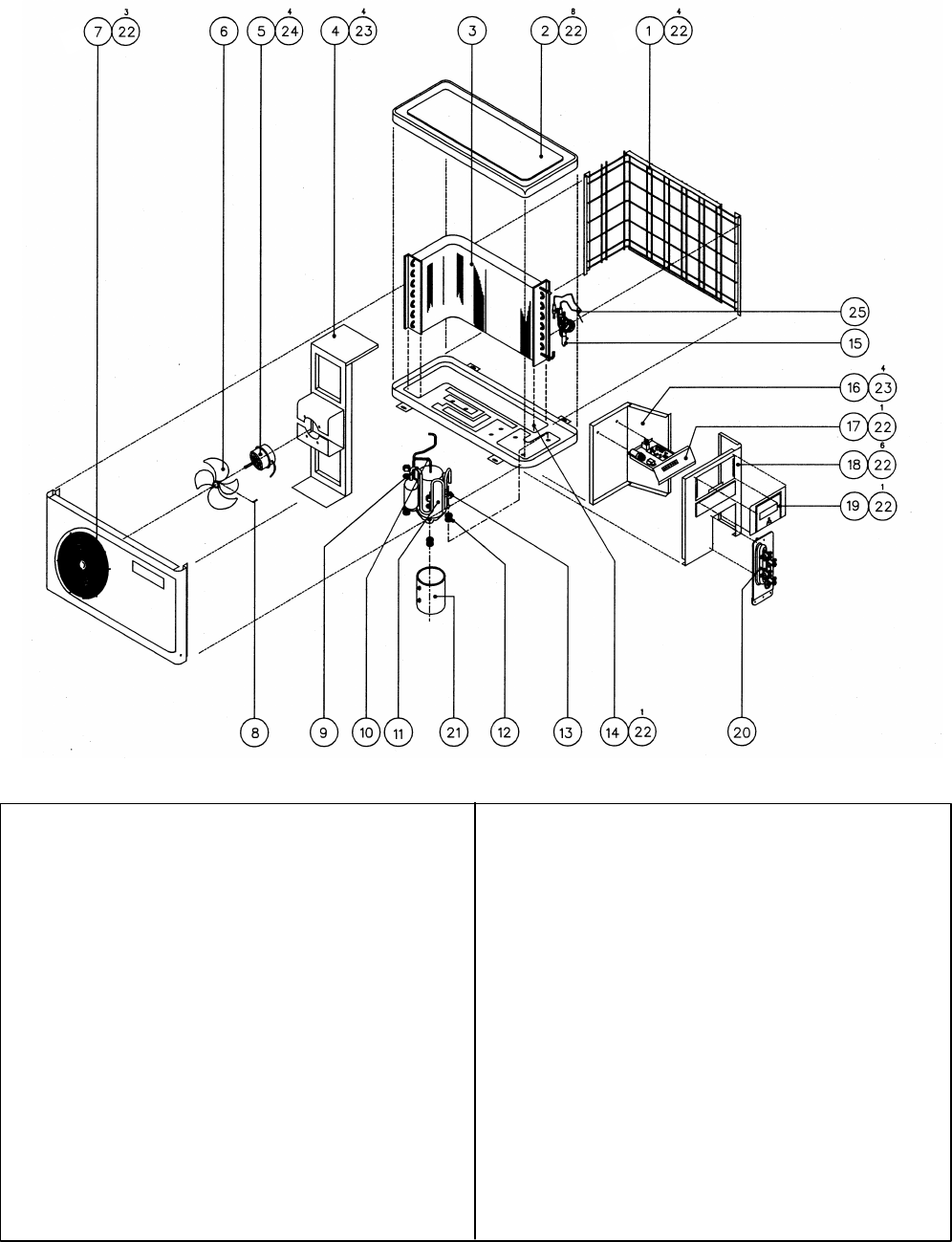 3
7 22
6
4
5 24
4
4 23
3
8
2 22
4
1 22
25
15
4
16 23
1
17 22
6
18 22
1
19 22
8
9
10
11
21
12
13
1
14 22
20