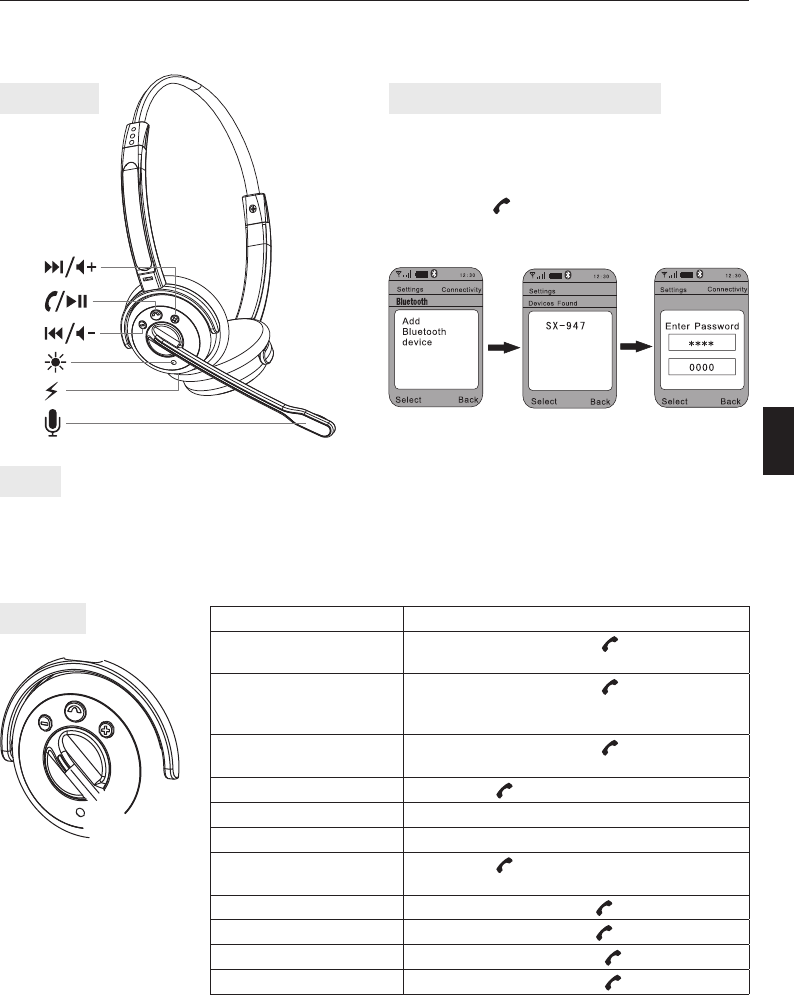 12:30

Settings Connectivity

Bluetooth

Add Bluetooth device

Select Back

12:30

Settings

Devices Found

SX-947

Select Back

12:30

Settings Connectivity

Enter Password

****

0000

Select Back