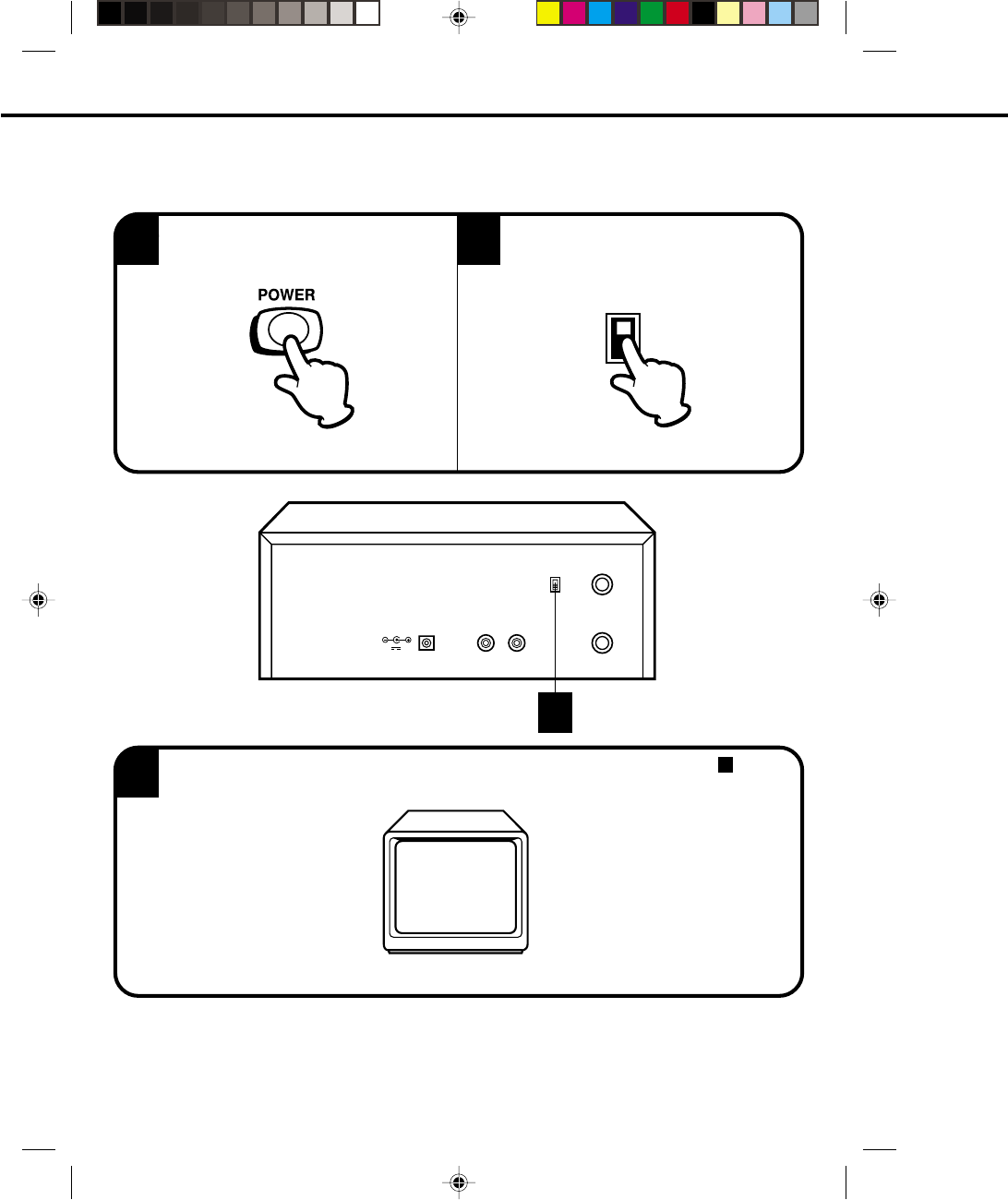 POWER