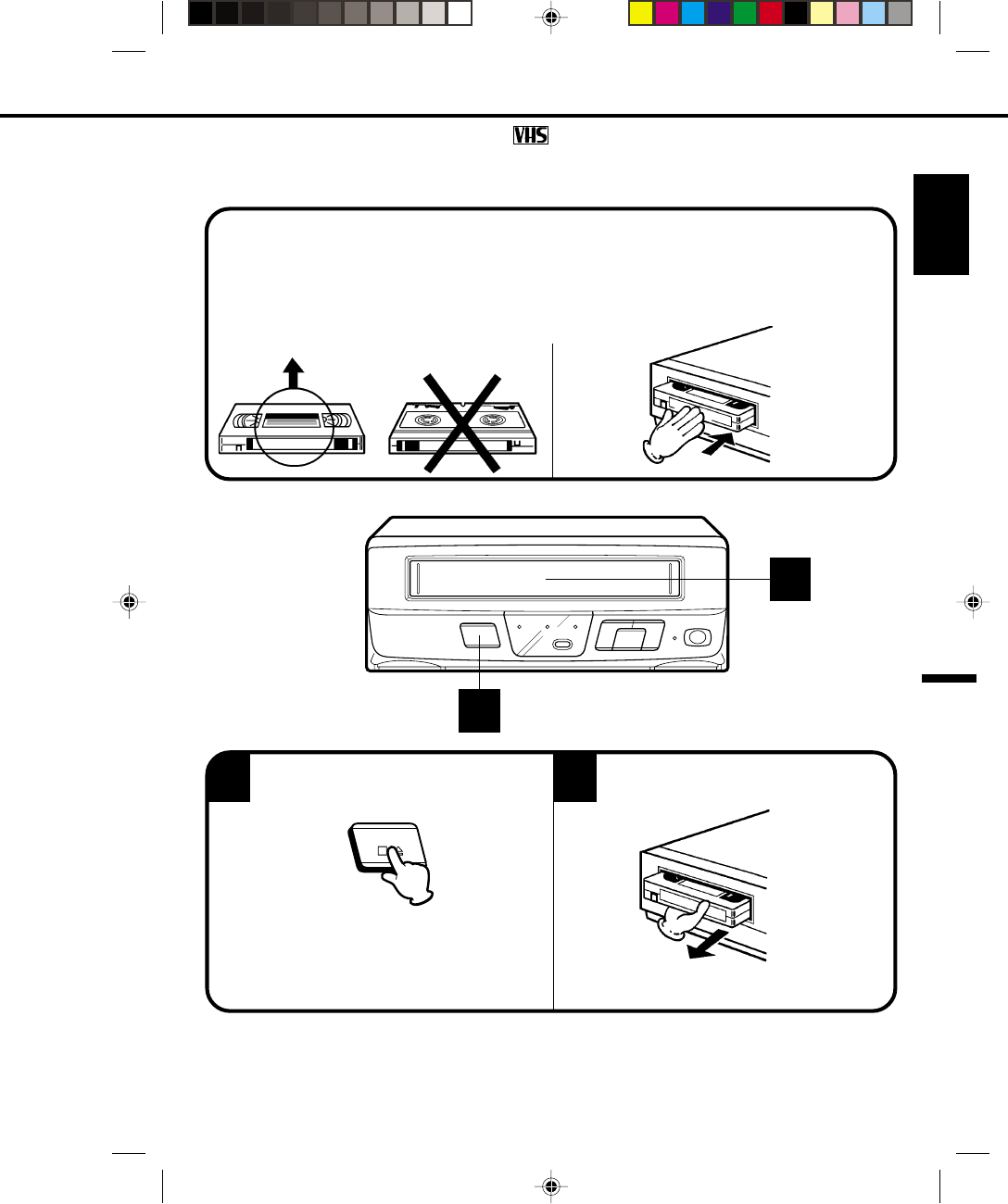 VHS