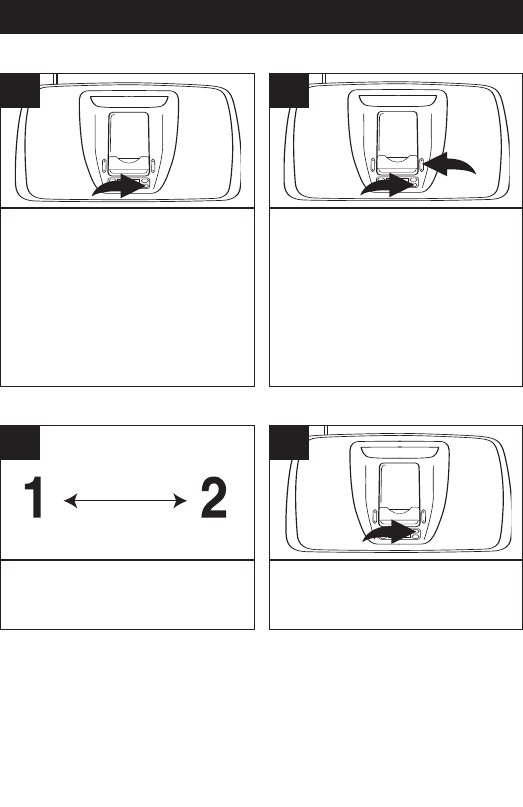 1 2